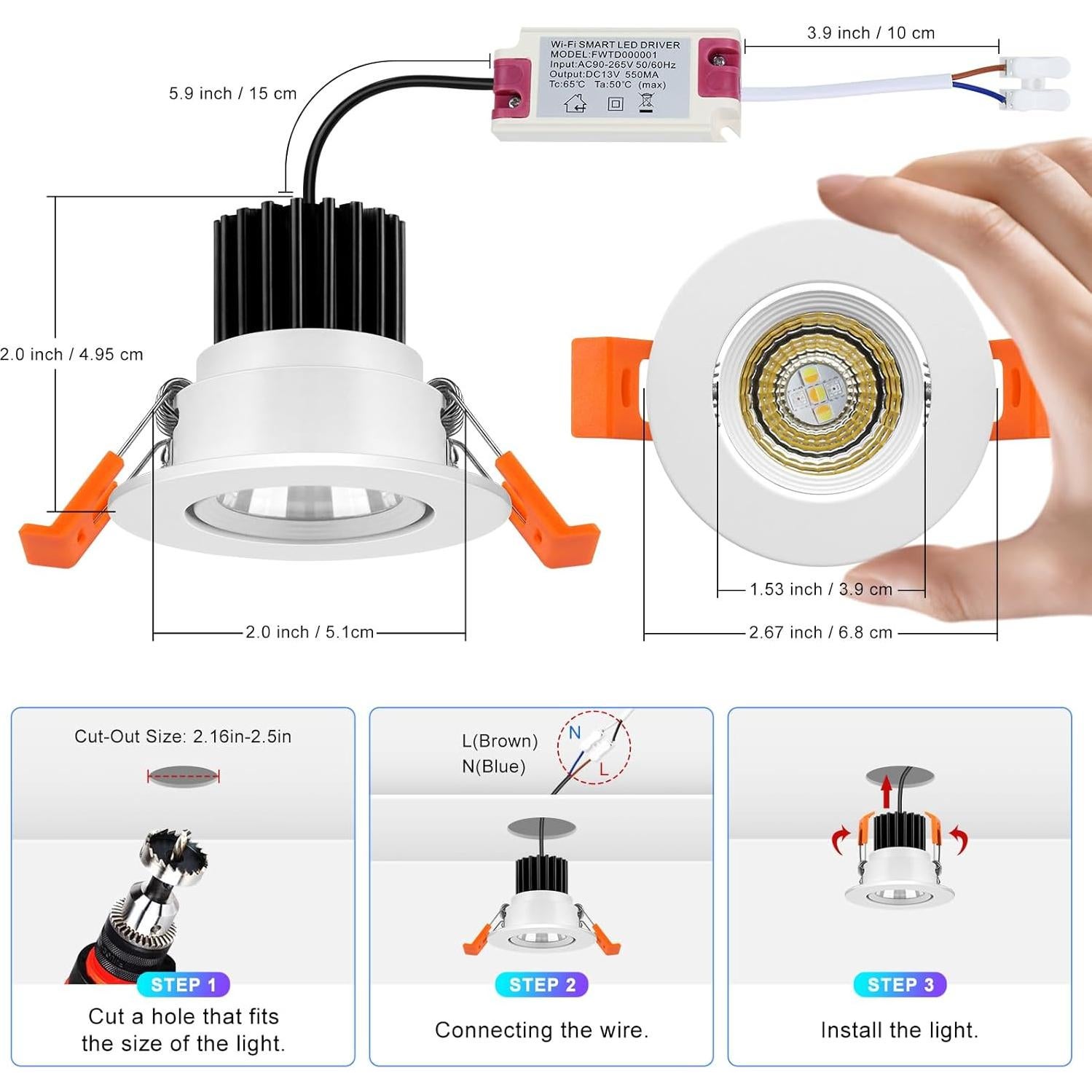 Wi-Fi SMART LED DRIVER
MODEL:FWTD000001
Input:AC90-265V 50/60Hz
Output:DC13V 550MA
Tc:65°C Ta:50°C (max)

3.9 inch / 10 cm

5.9 inch / 15 cm

2.0 inch / 4.95 cm

2.0 inch / 5.1cm

1.53 inch / 3.9 cm

2.67 inch / 6.8 cm

Cut-Out Size: 2.16in-2.5in

STEP 1
Cut a hole that fits the size of the light.

L(Brown)
N(Blue)
N
L

STEP 2
Connecting the wire.

STEP 3
Install the light.