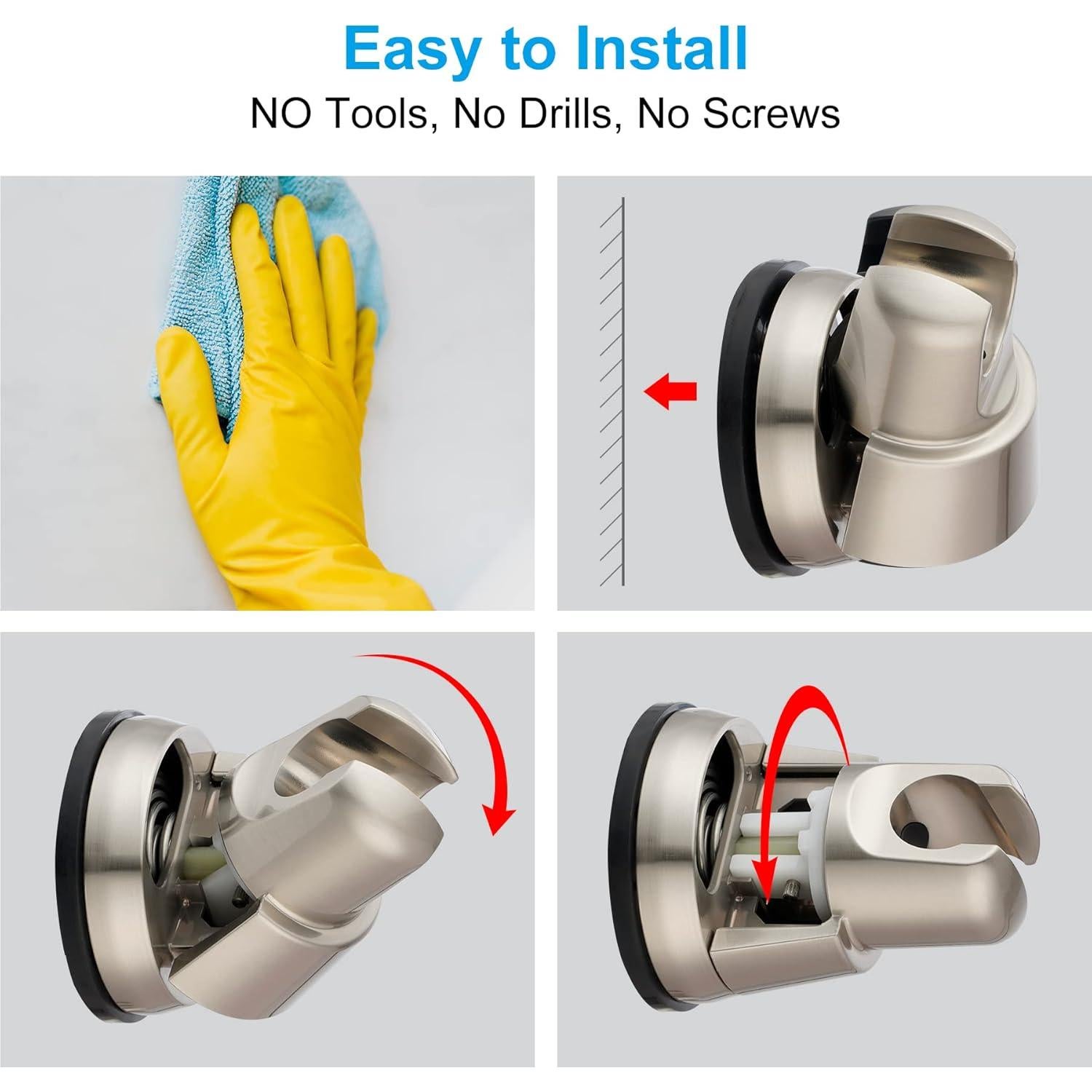 Easy to Install
NO Tools, No Drills, No Screws