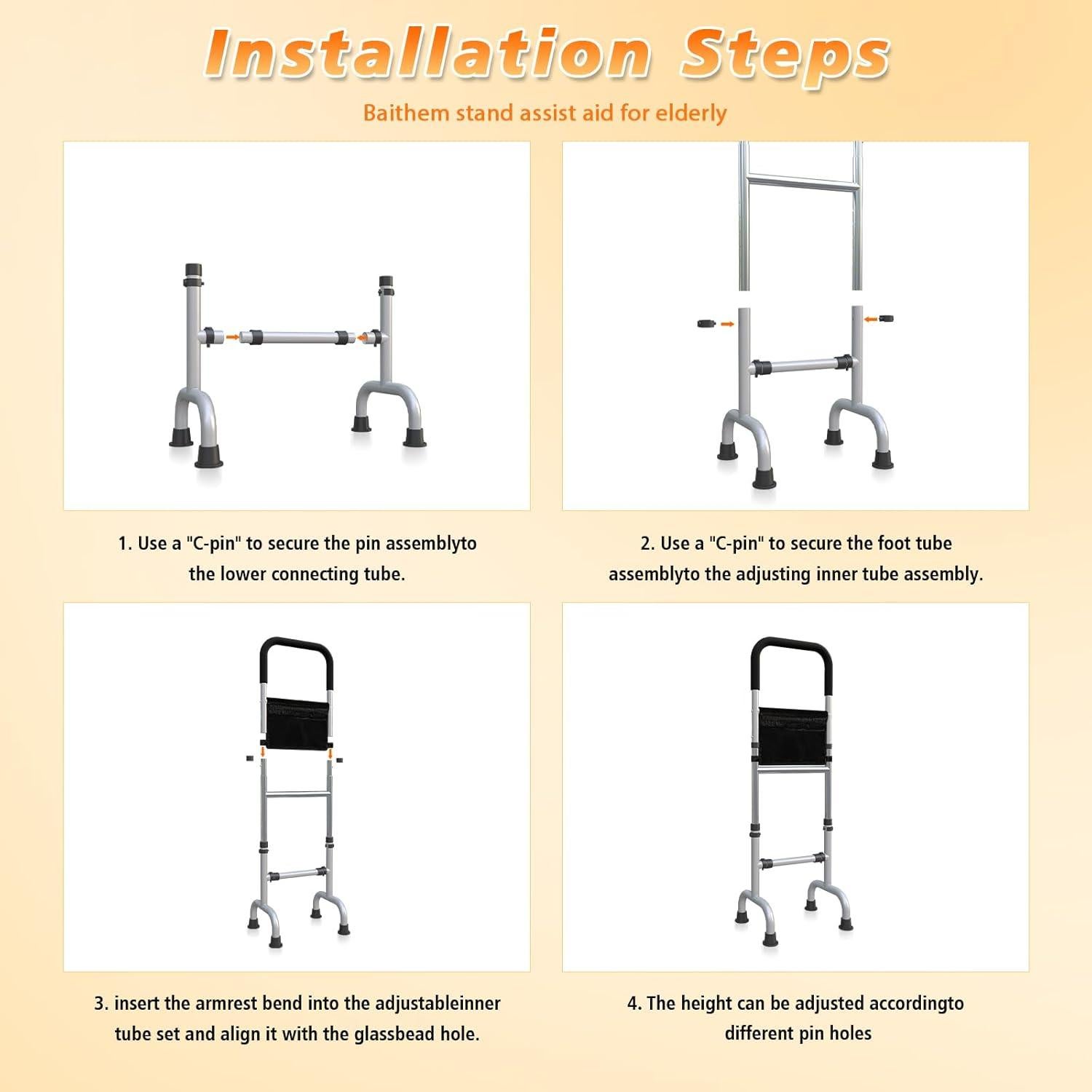 Installation Steps

Baithem stand assist aid for elderly

1. Use a "C-pin" to secure the pin assemblyto the lower connecting tube.

2. Use a "C-pin" to secure the foot tube assemblyto the adjusting inner tube assembly.

3. insert the armrest bend into the adjustableinner tube set and align it with the glassbead hole.

4. The height can be adjusted accordingto different pin holes