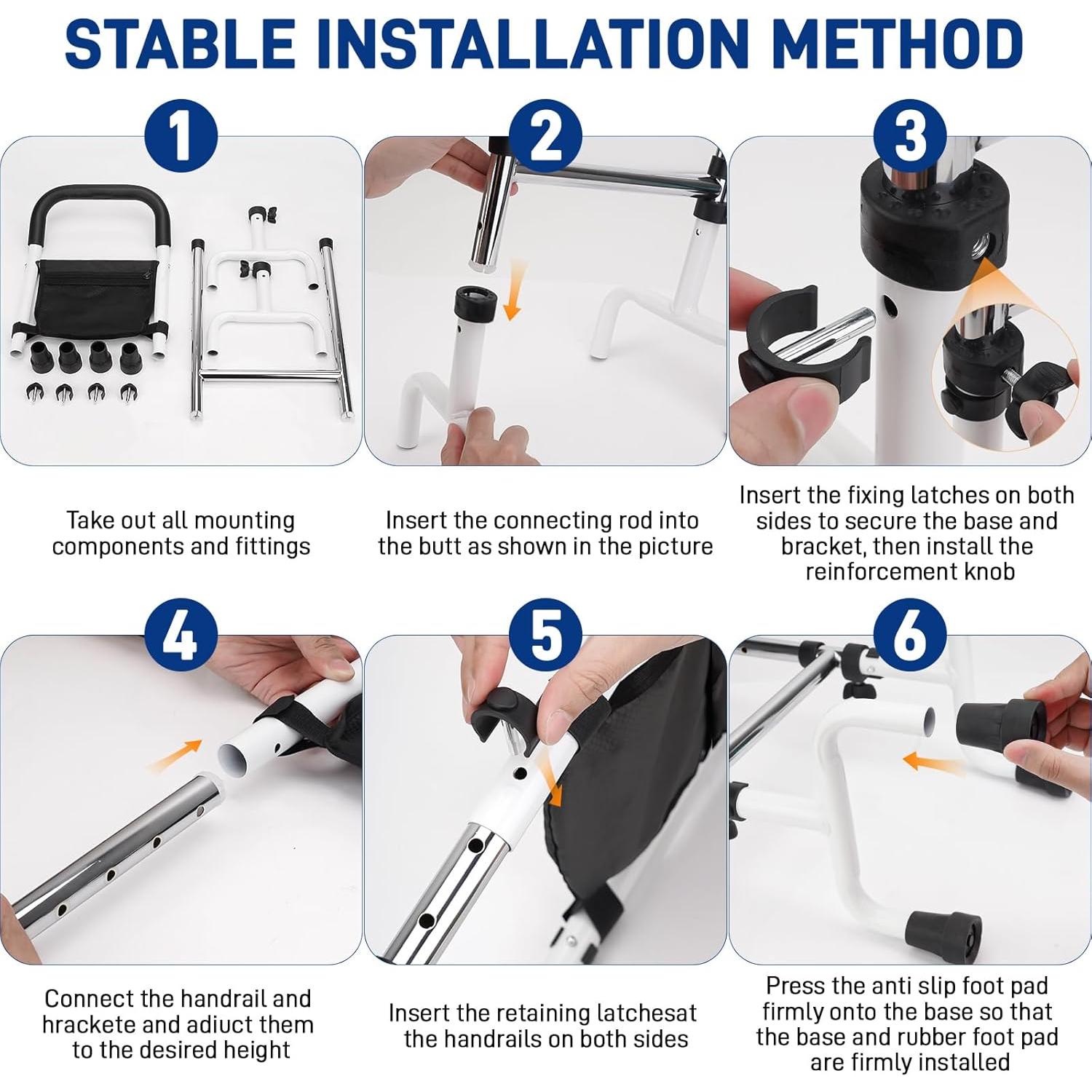 STABLE INSTALLATION METHOD

1

Take out all mounting components and fittings

2

Insert the connecting rod into the butt as shown in the picture

3

Insert the fixing latches on both sides to secure the base and bracket, then install the reinforcement knob

4

Connect the handrail and hrackete and adiuct them to the desired height

5

Insert the retaining latchesat the handrails on both sides

6

Press the anti slip foot pad firmly onto the base so that the base and rubber foot pad are firmly installed