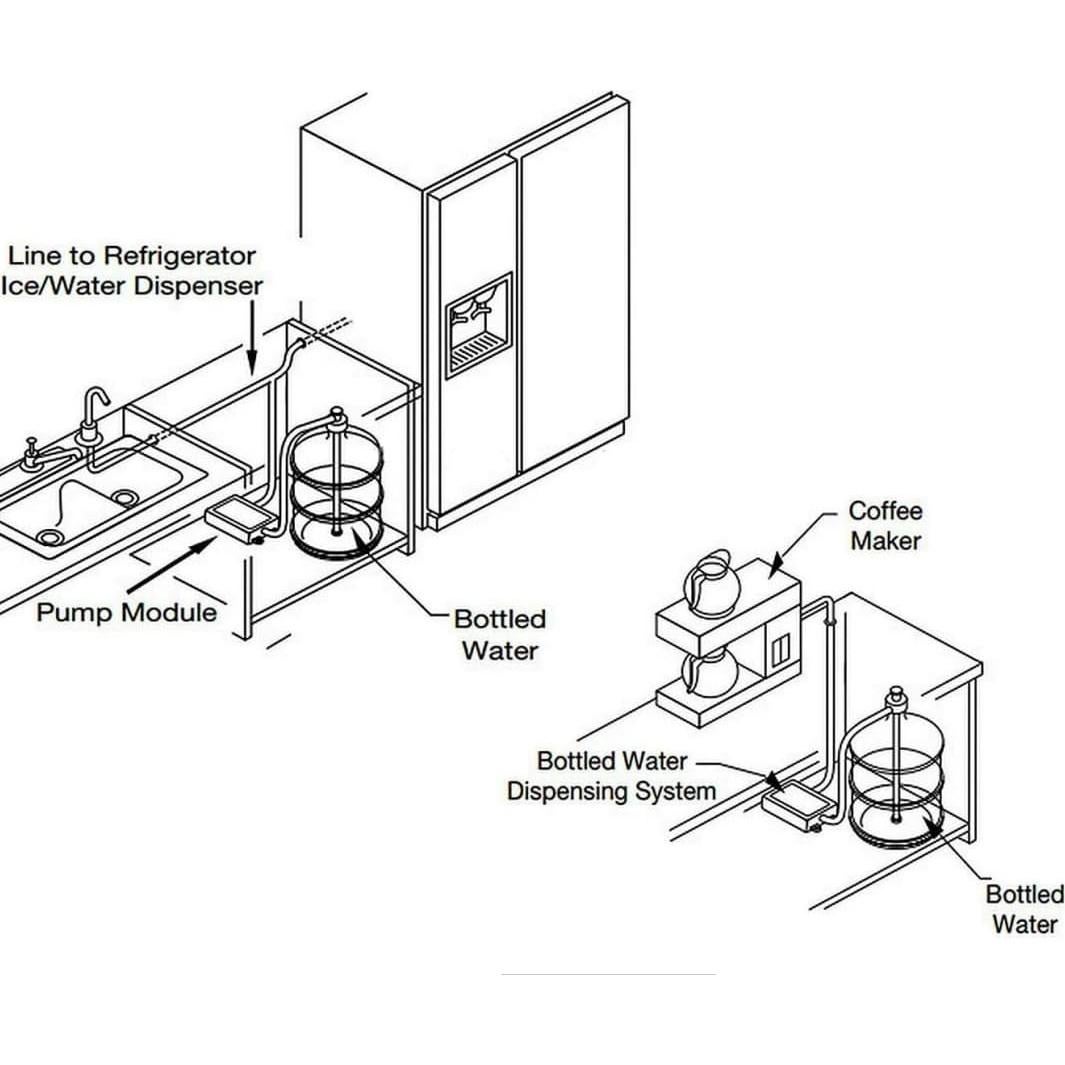 Line to Refrigerator Ice/Water Dispenser

Pump Module

Bottled Water

Coffee Maker

Bottled Water Dispensing System

Bottled Water