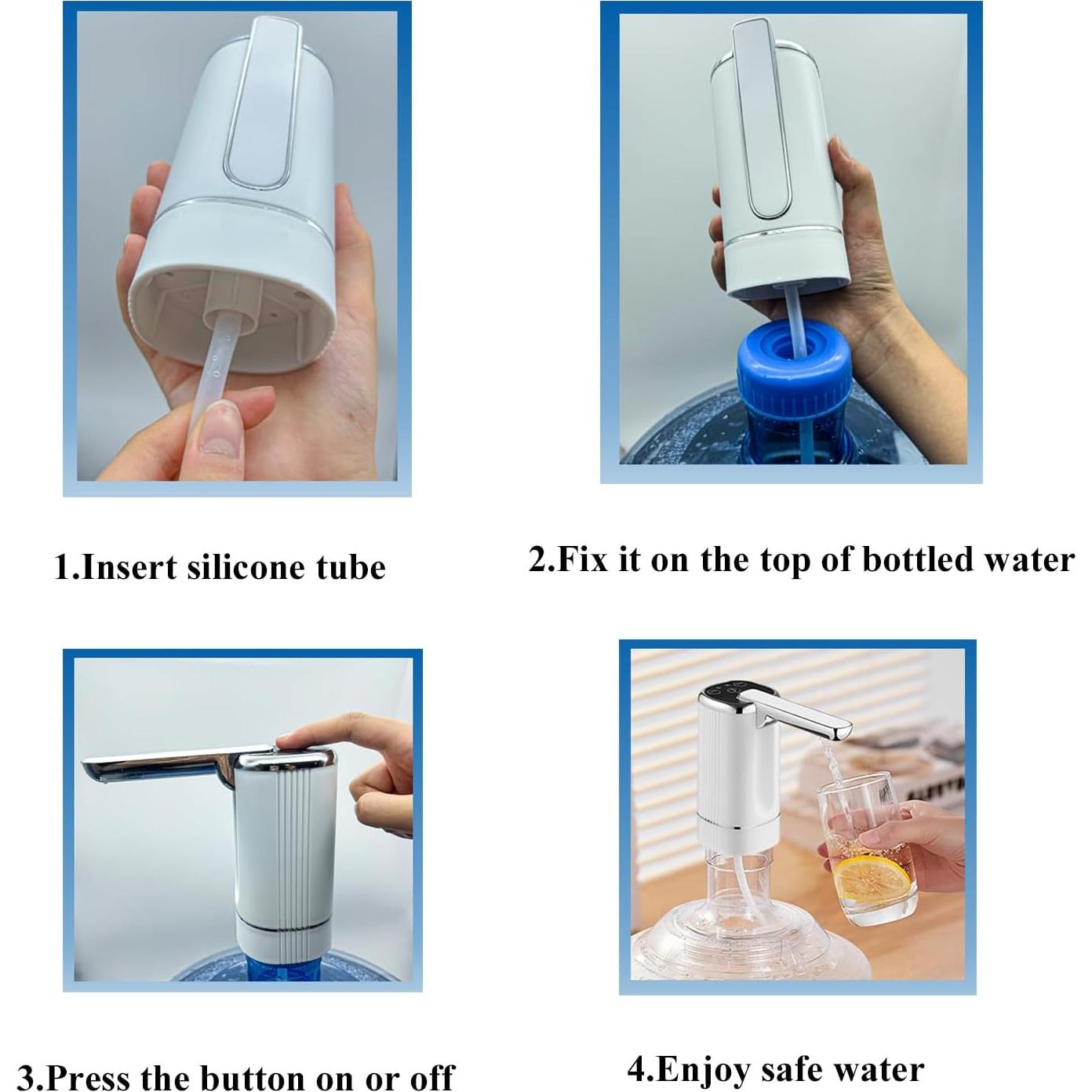 1.Insert silicone tube

2.Fix it on the top of bottled water

3.Press the button on or off

4.Enjoy safe water