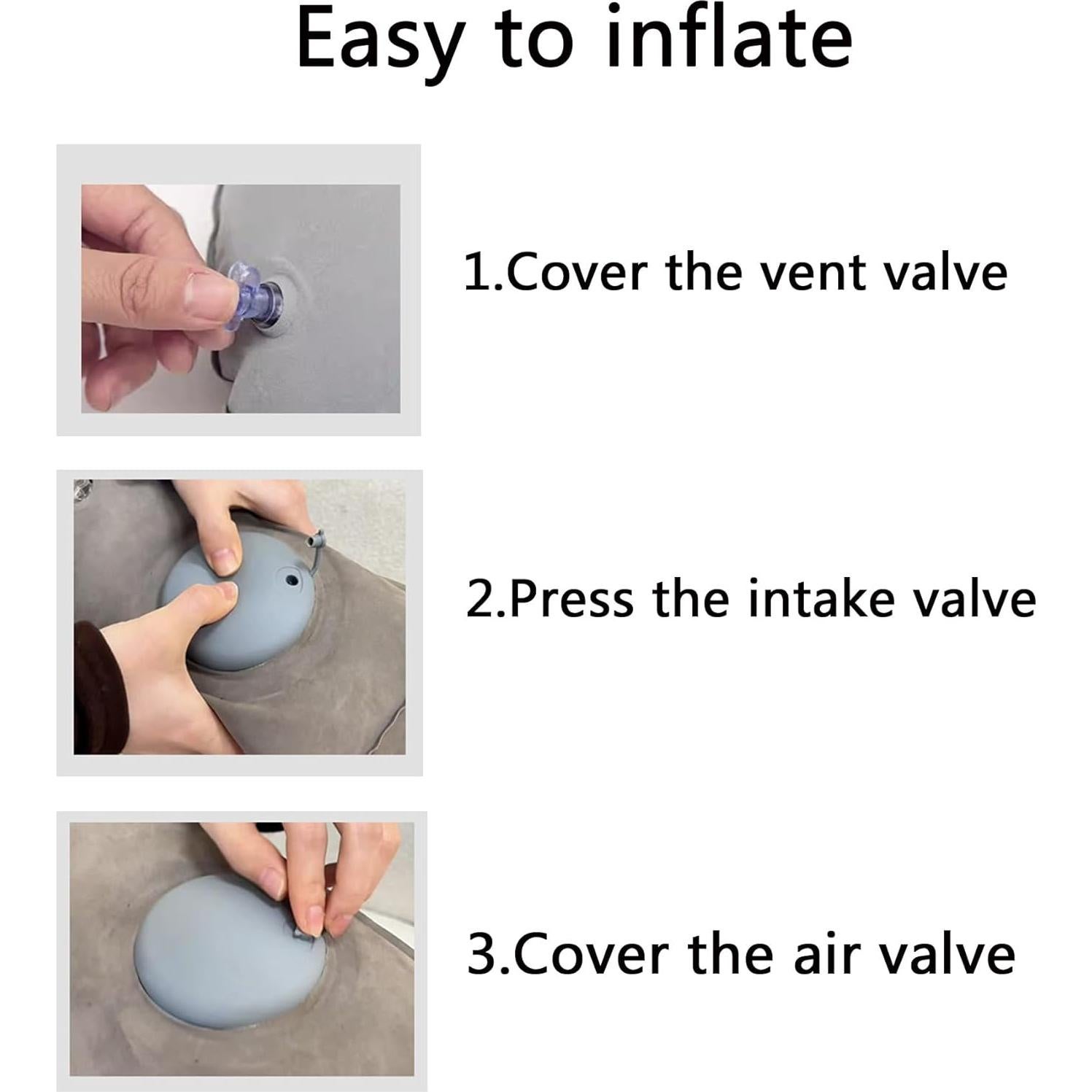 Easy to inflate

1.Cover the vent valve

2.Press the intake valve

3.Cover the air valve