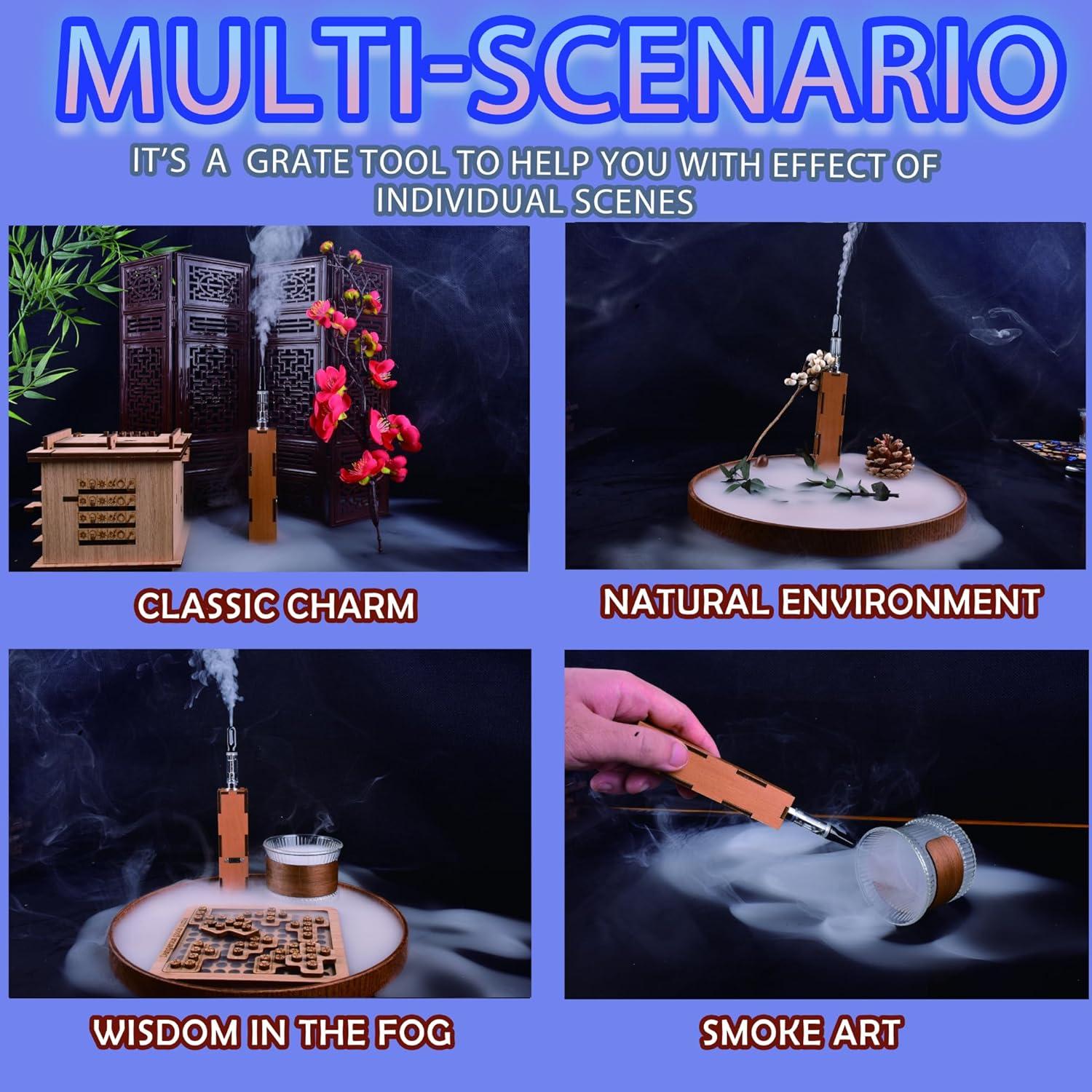 MULTI-SCENARIO

IT'S A GRATE TOOL TO HELP YOU WITH EFFECT OF INDIVIDUAL SCENES

CLASSIC CHARM

NATURAL ENVIRONMENT

WISDOM IN THE FOG

SMOKE ART