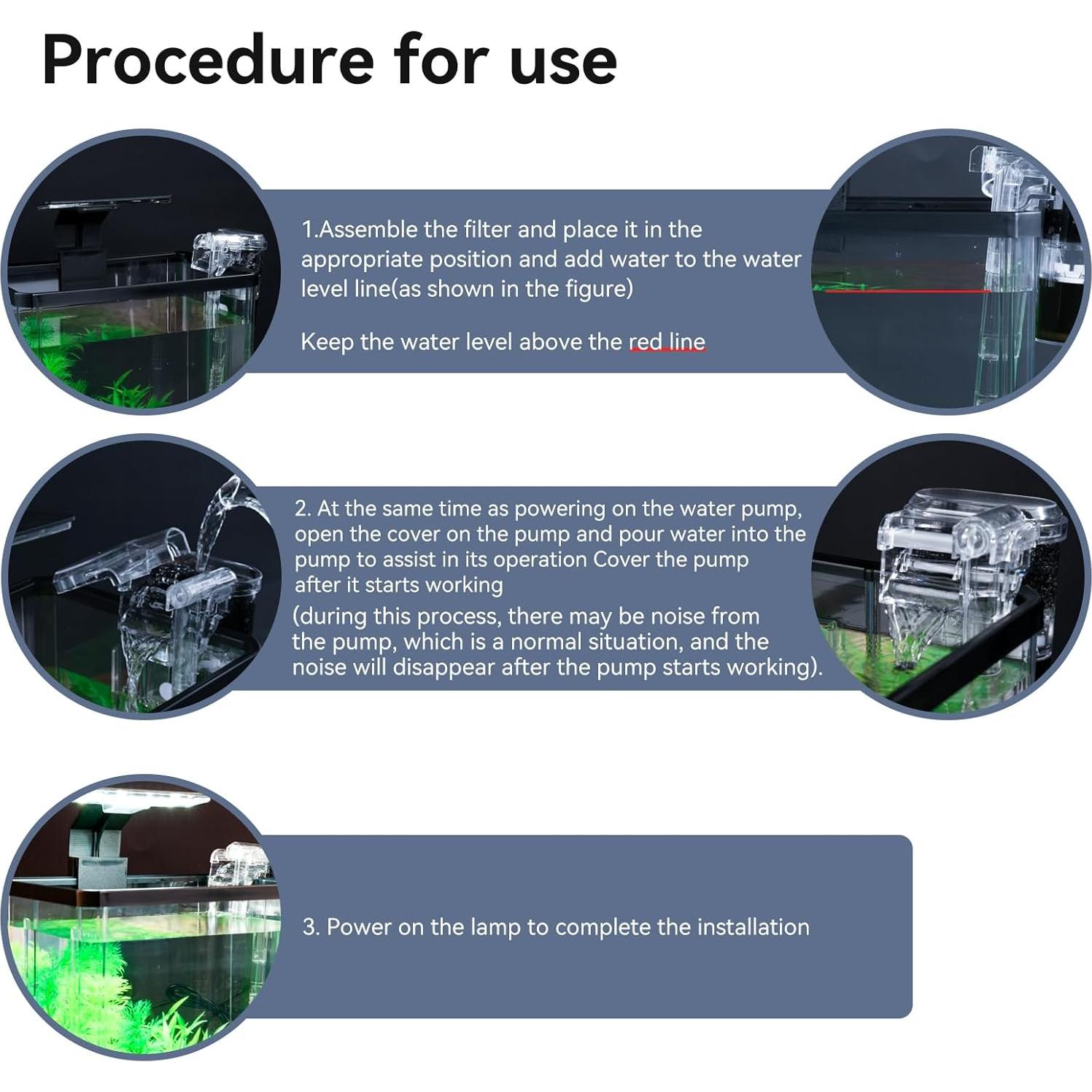 Procedure for use

1.Assemble the filter and place it in the appropriate position and add water to the water level line(as shown in the figure)

Keep the water level above the red line

2. At the same time as powering on the water pump, open the cover on the pump and pour water into the pump to assist in its operation Cover the pump after it starts working
(during this process, there may be noise from the pump, which is a normal situation, and the noise will disappear after the pump starts working).

3. Power on the lamp to complete the installation