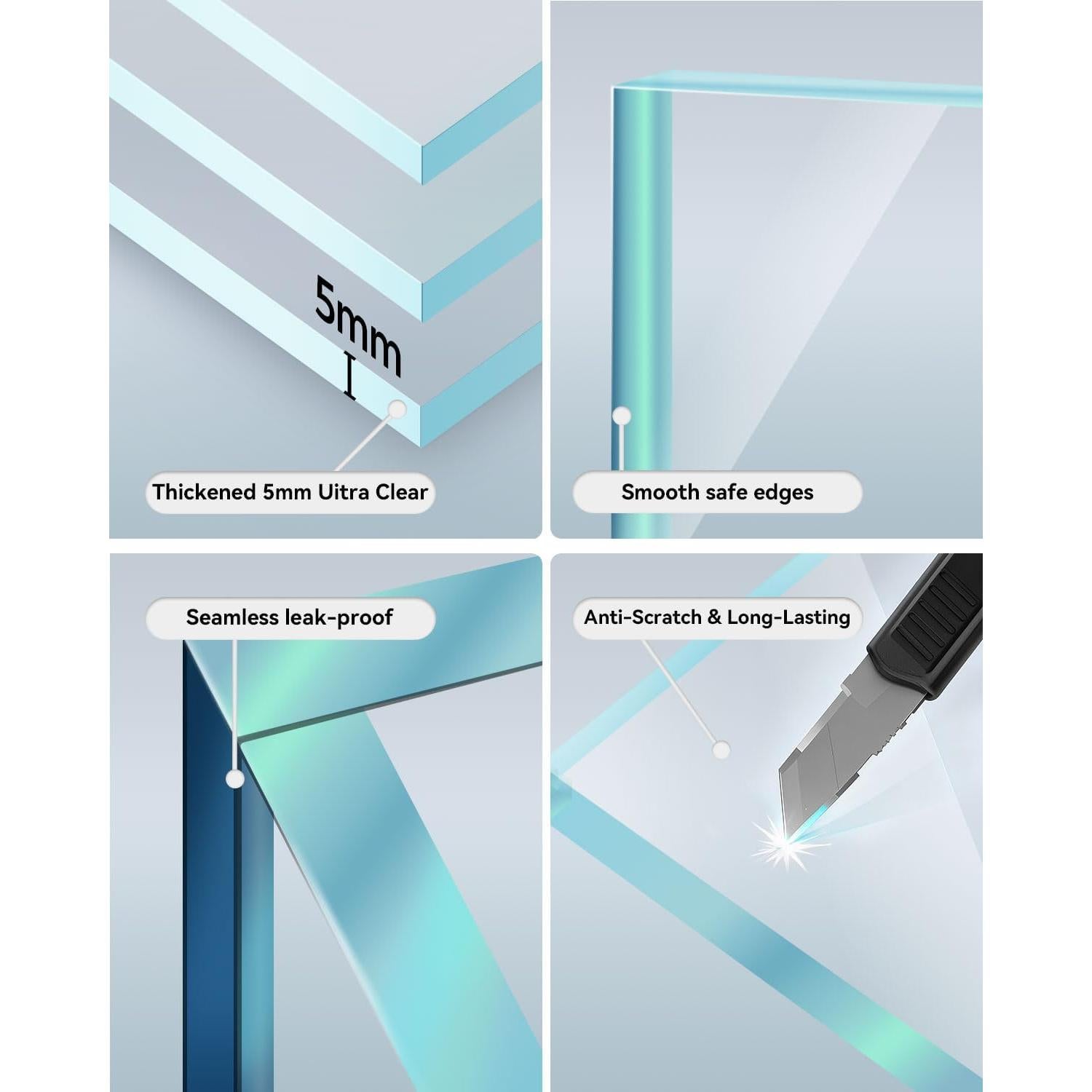 5mm

Thickened 5mm Uitra Clear

Smooth safe edges

Seamless leak-proof

Anti-Scratch & Long-Lasting