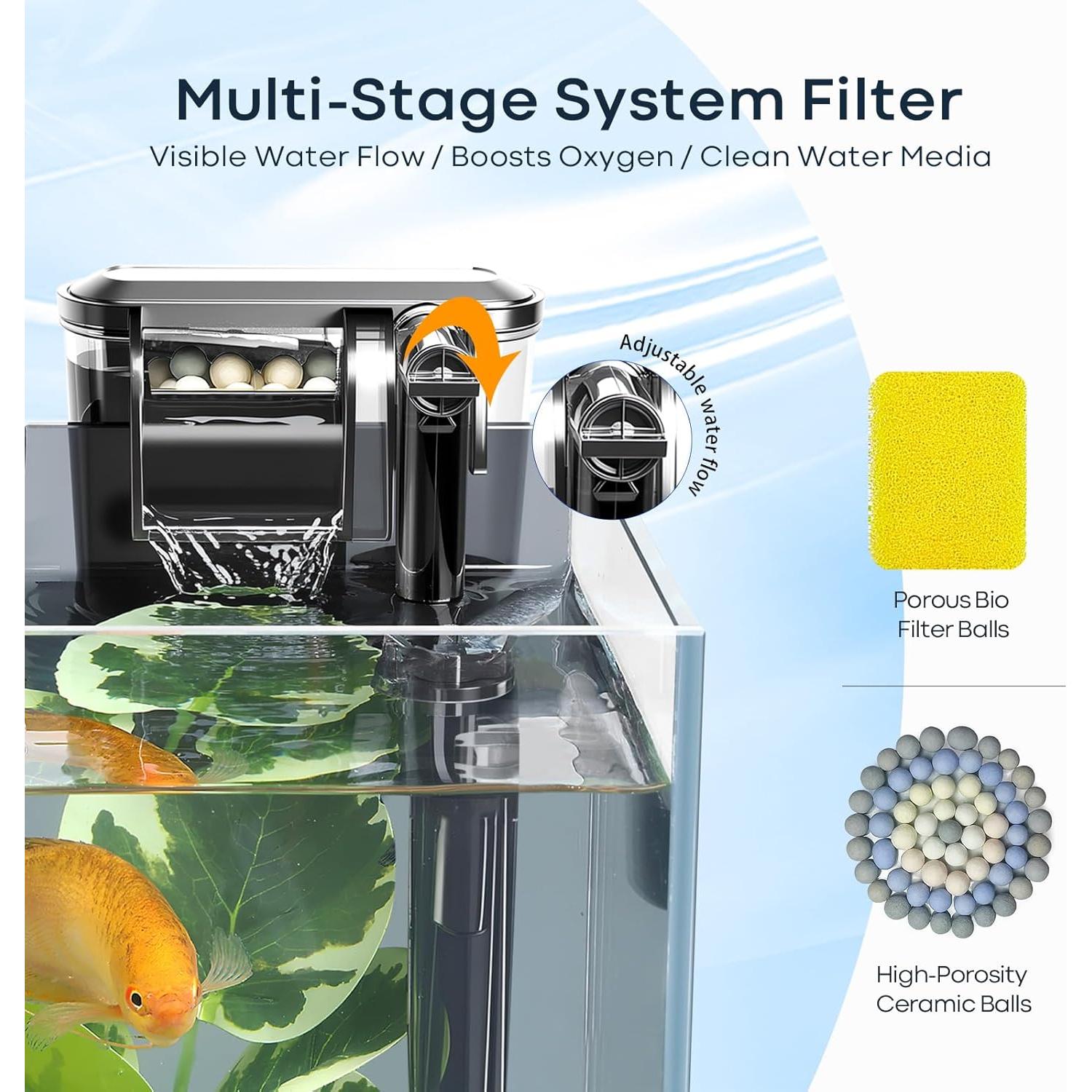 Multi-Stage System Filter

Visible Water Flow / Boosts Oxygen / Clean Water Media

Adjustable water flow

Porous Bio Filter Balls

High-Porosity Ceramic Balls