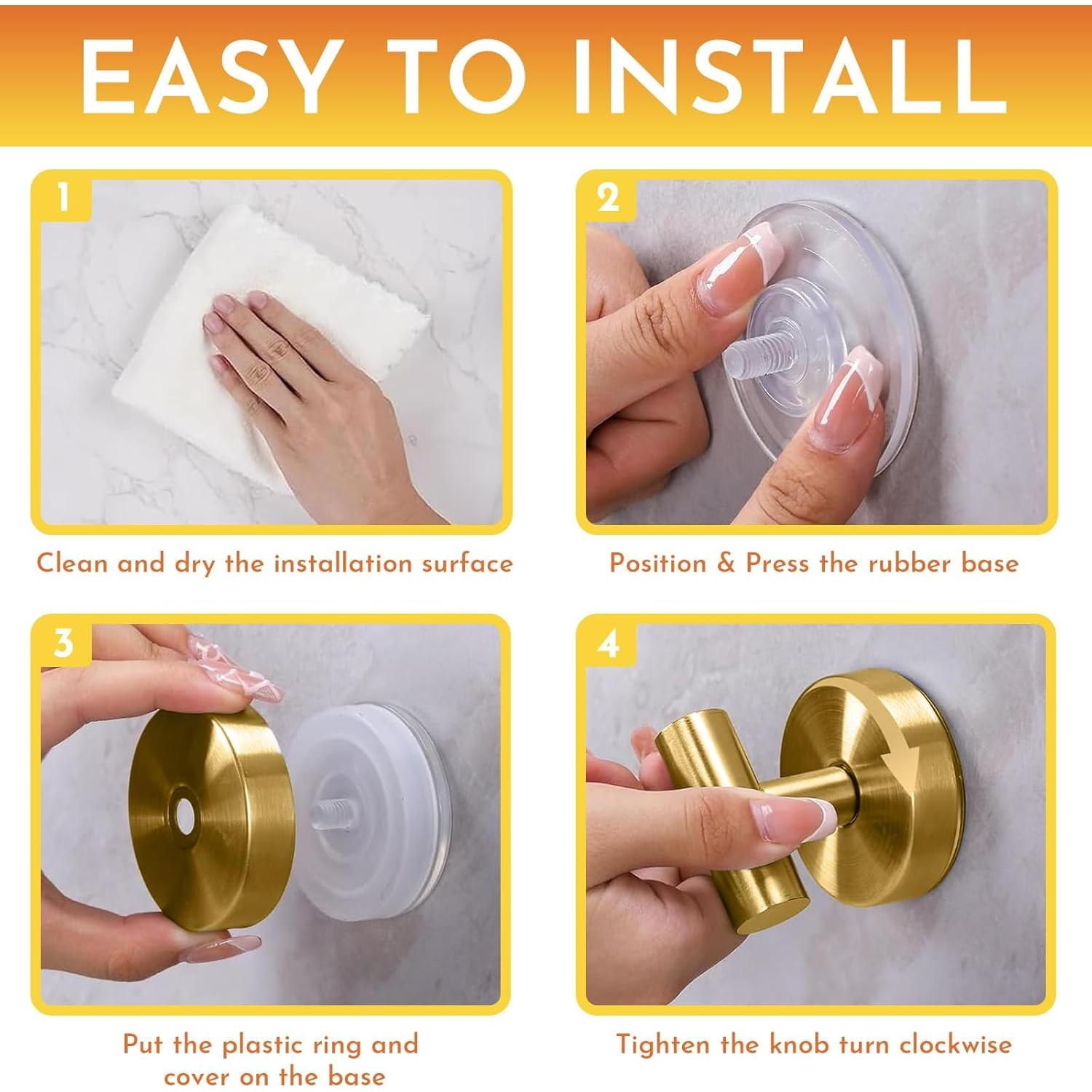 EASY TO INSTALL

1

Clean and dry the installation surface

2

Position & Press the rubber base

3

Put the plastic ring and cover on the base

4

Tighten the knob turn clockwise