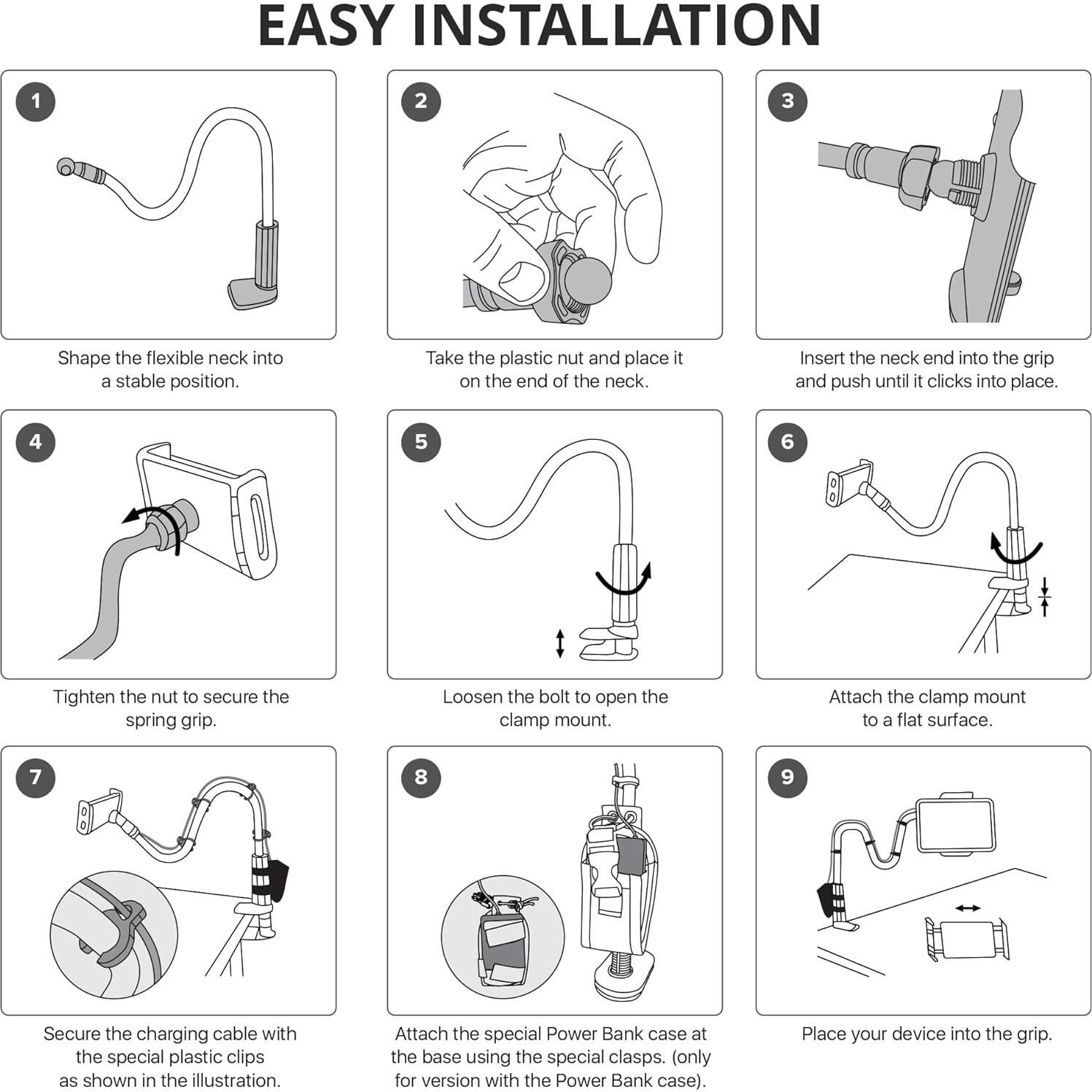 EASY INSTALLATION

1

Shape the flexible neck into a stable position.

2

Take the plastic nut and place it on the end of the neck.

3

Insert the neck end into the grip and push until it clicks into place.

4

Tighten the nut to secure the spring grip.

5

Loosen the bolt to open the clamp mount.

6

Attach the clamp mount to a flat surface.

7

Secure the charging cable with the special plastic clips as shown in the illustration.

8

Attach the special Power Bank case at the base using the special clasps. (only for version with the Power Bank case).

9

Place your device into the grip.