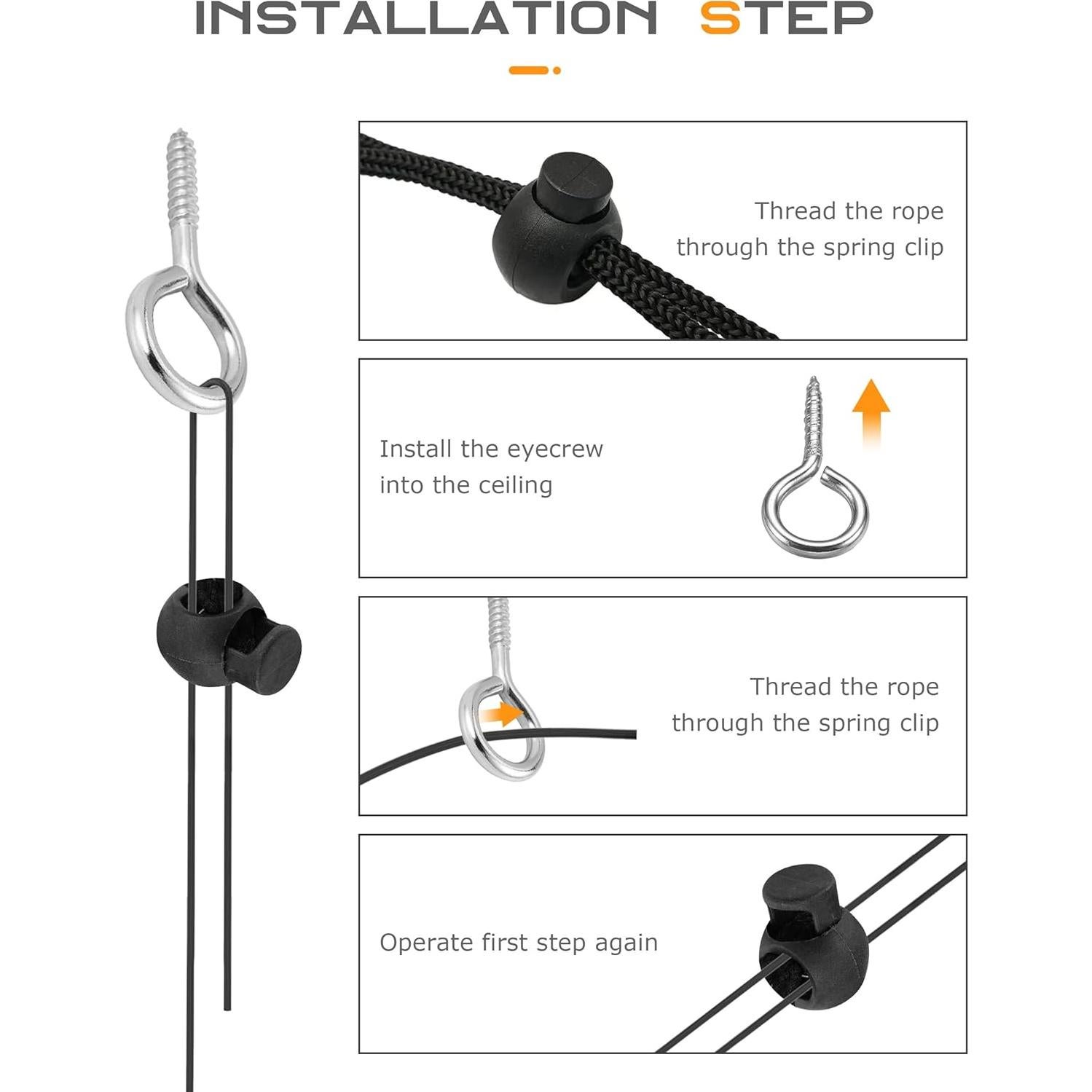 INSTALLATION STEP

Thread the rope through the spring clip

Install the eyecrew into the ceiling

Thread the rope through the spring clip

Operate first step again