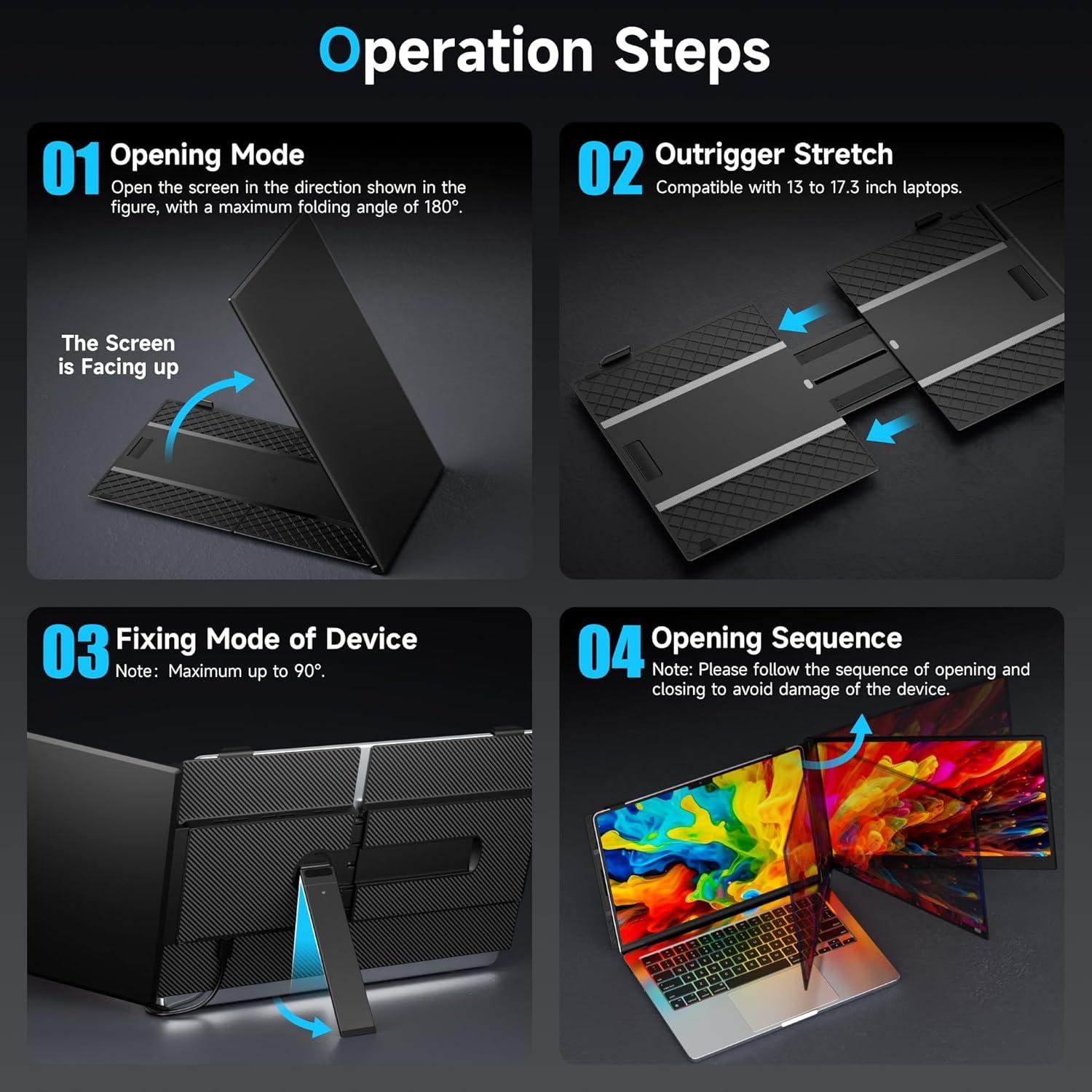 Operation Steps

01 Opening Mode
Open the screen in the direction shown in the figure, with a maximum folding angle of 180°.

The Screen is Facing up

02 Outrigger Stretch
Compatible with 13 to 17.3 inch laptops.

03 Fixing Mode of Device
Note: Maximum up to 90°.

04 Opening Sequence
Note: Please follow the sequence of opening and closing to avoid damage of the device.