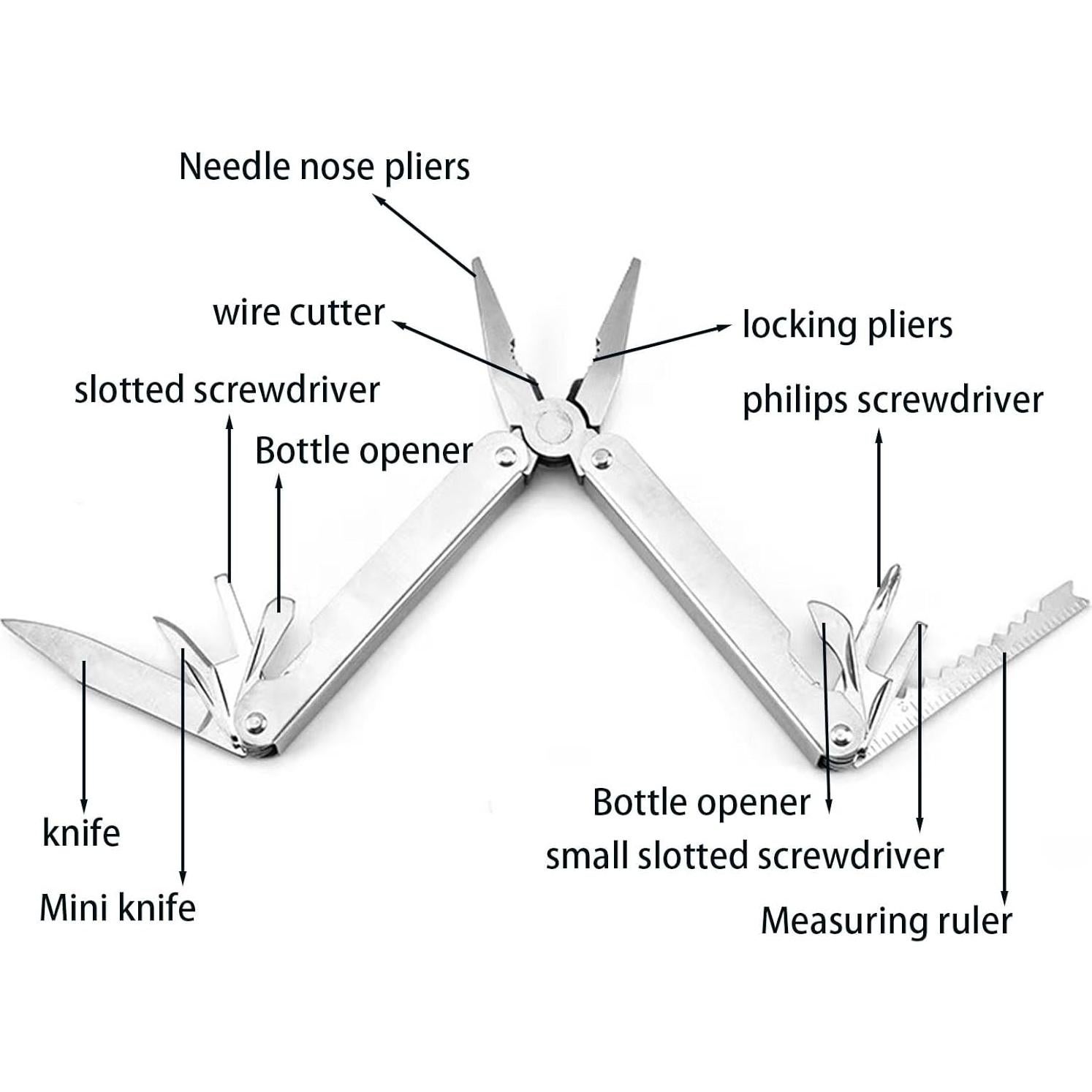 Needle nose pliers

wire cutter

locking pliers

slotted screwdriver

philips screwdriver

Bottle opener

knife

Mini knife

Bottle opener

small slotted screwdriver

Measuring ruler