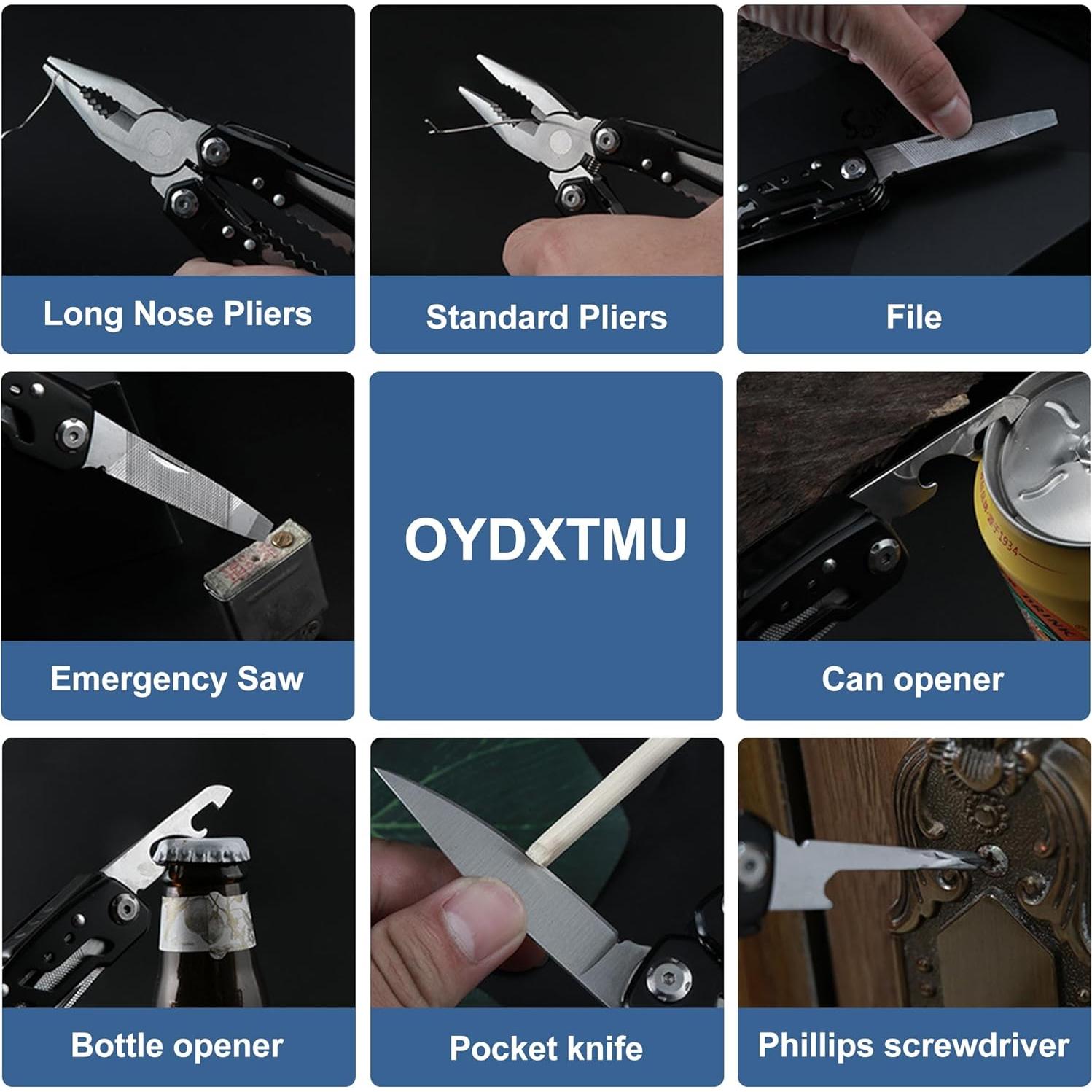 Long Nose Pliers

Standard Pliers

File

Emergency Saw

OYDXTMU

Can opener

Bottle opener

Pocket knife

Phillips screwdriver