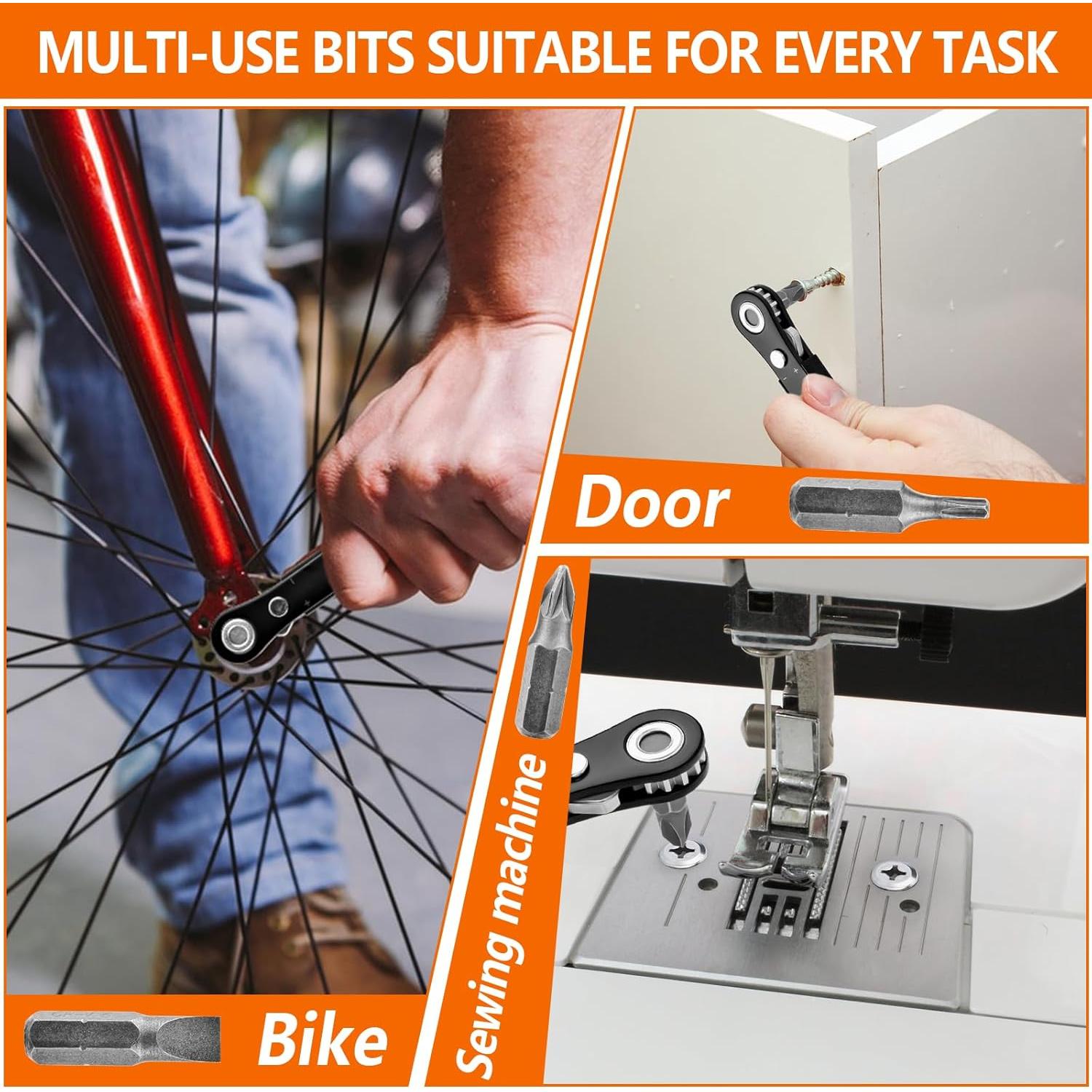 MULTI-USE BITS SUITABLE FOR EVERY TASK

Door

Sewing machine

Bike