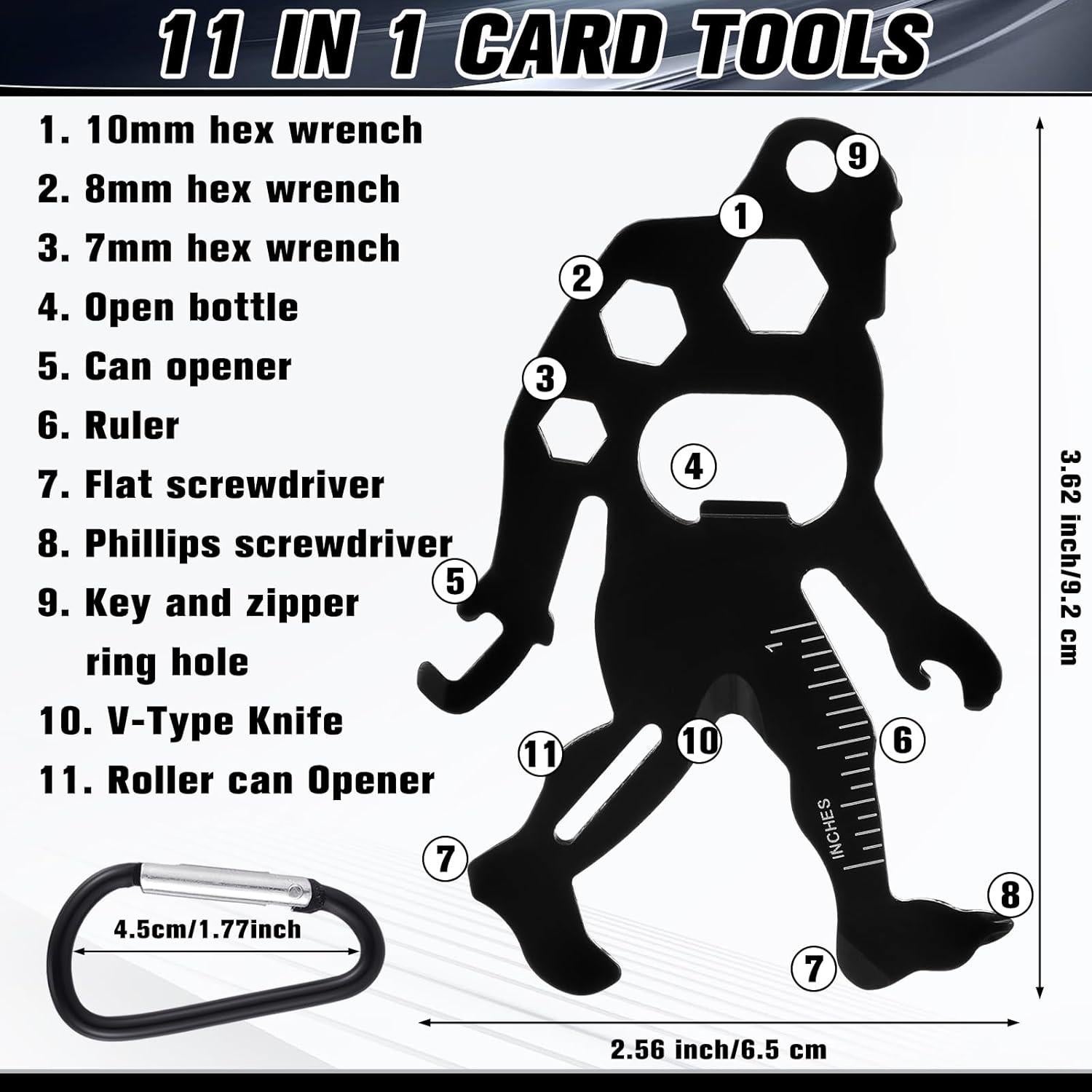 11 IN 1 CARD TOOLS

1. 10mm hex wrench
2. 8mm hex wrench
3. 7mm hex wrench
4. Open bottle
5. Can opener
6. Ruler
7. Flat screwdriver
8. Phillips screwdriver
9. Key and zipper ring hole
10. V-Type Knife
11. Roller can Opener

9
1
2
3
4
5
1
INCHES
6
10
11
7
8
7

3.62 inch/9.2 cm

4.5cm/1.77inch

2.56 inch/6.5 cm