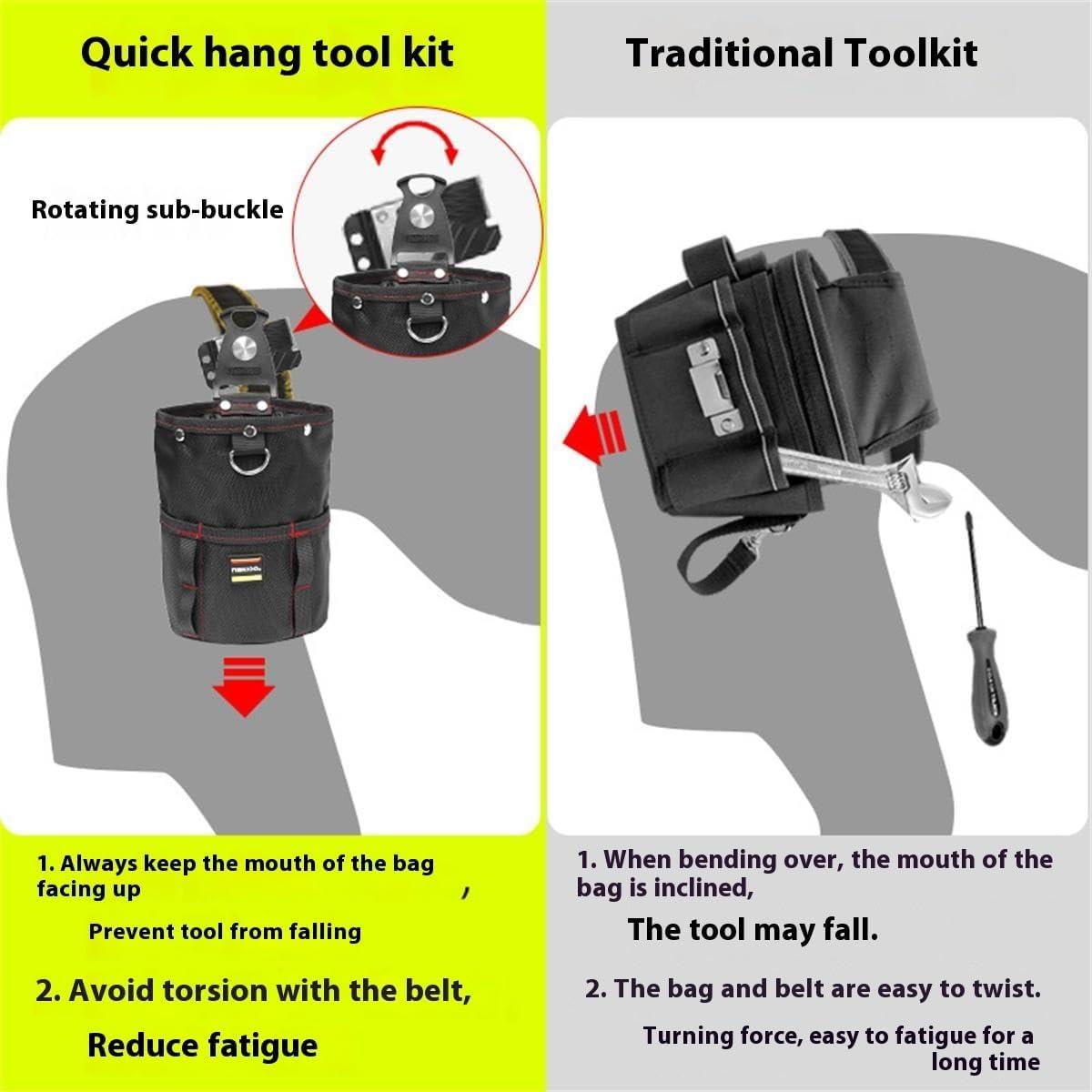 Quick hang tool kit

Rotating sub-buckle

1. Always keep the mouth of the bag facing up ,

Prevent tool from falling

2. Avoid torsion with the belt,

Reduce fatigue

Traditional Toolkit

1. When bending over, the mouth of the bag is inclined,

The tool may fall.

2. The bag and belt are easy to twist.

Turning force, easy to fatigue for a long time