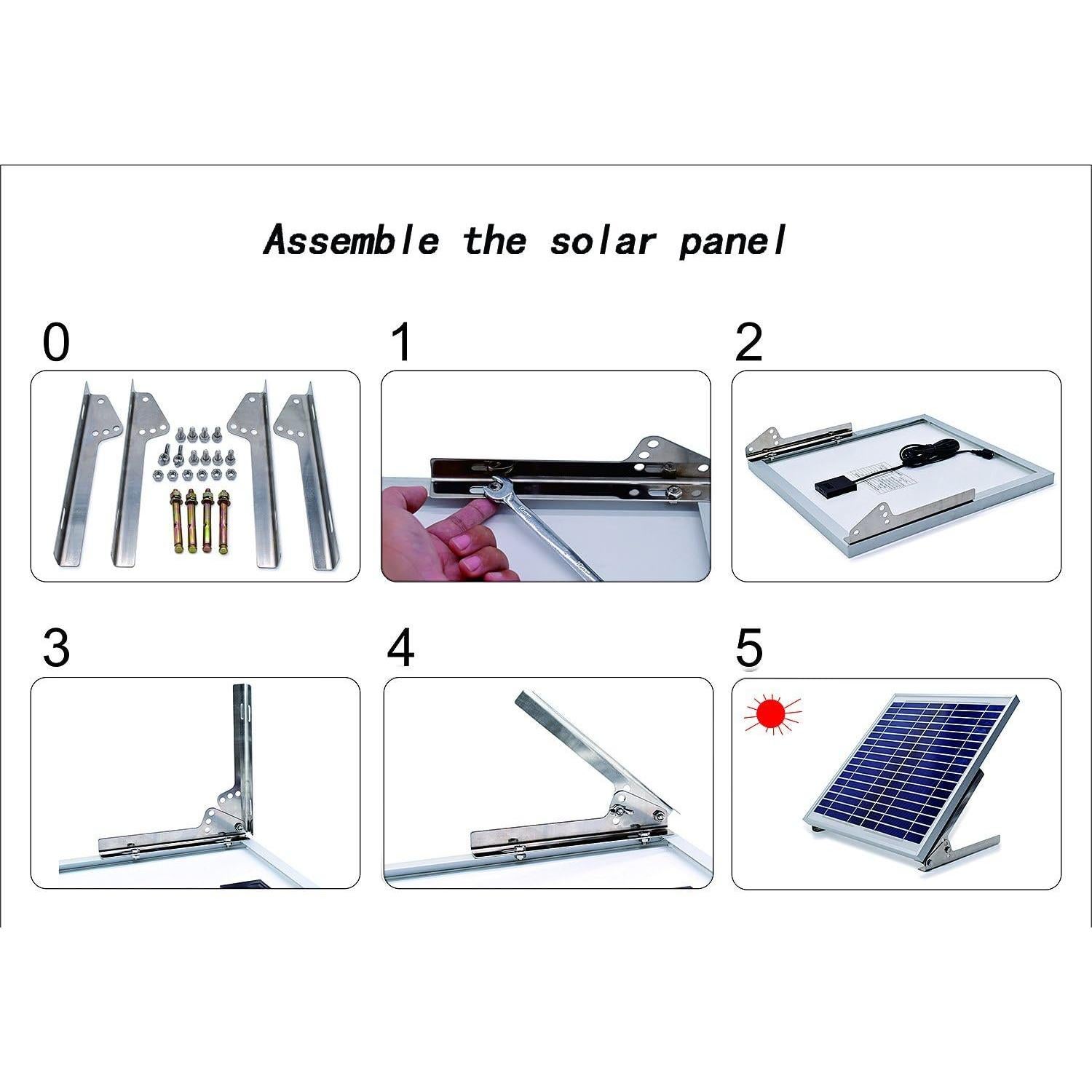 Assemble the solar panel

0

1

2

3

4

5