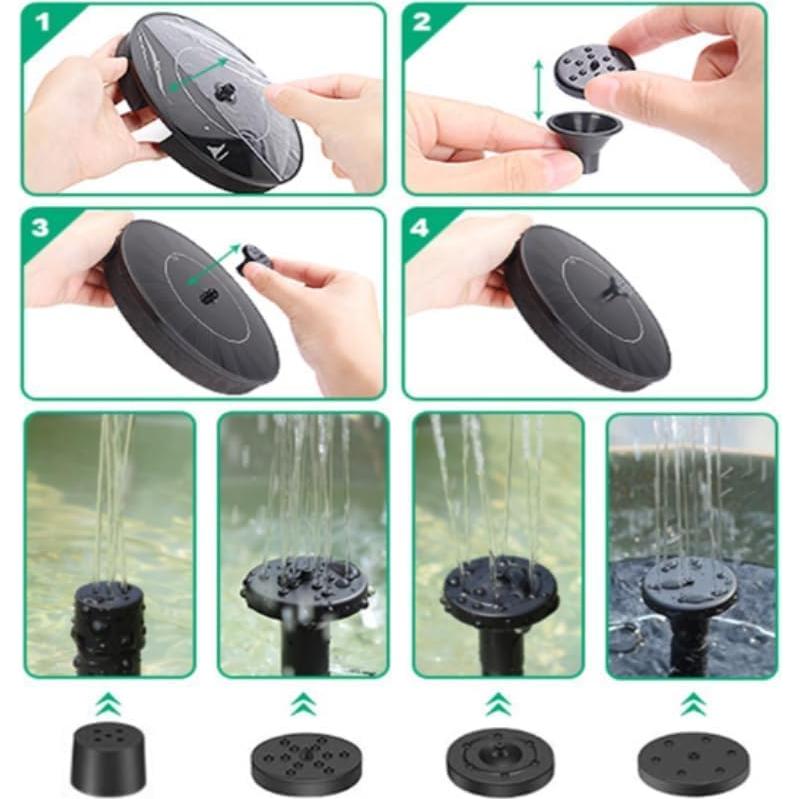 1

2

3

4