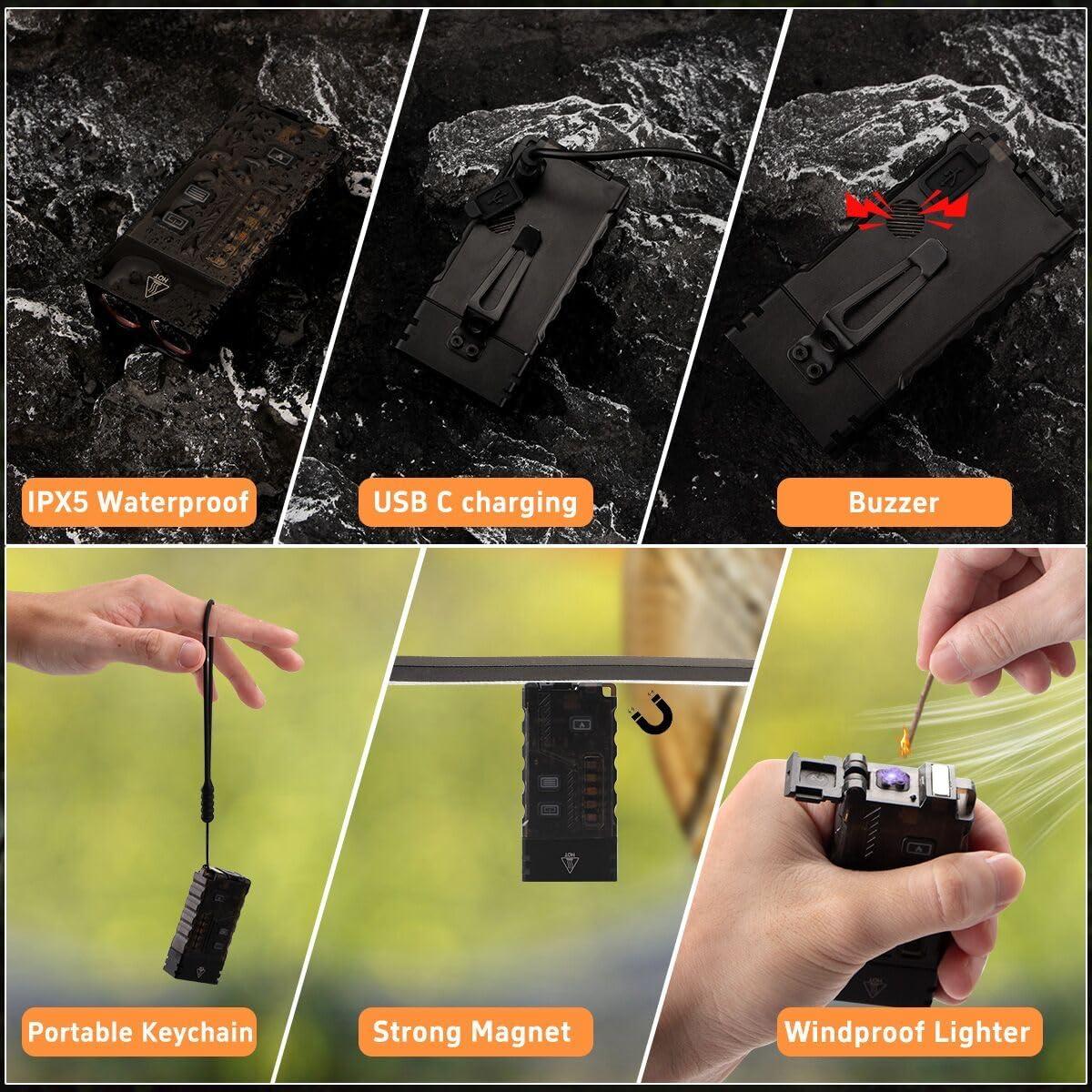 IPX5 Waterproof

USB C charging

Buzzer

Portable Keychain

Strong Magnet

Windproof Lighter