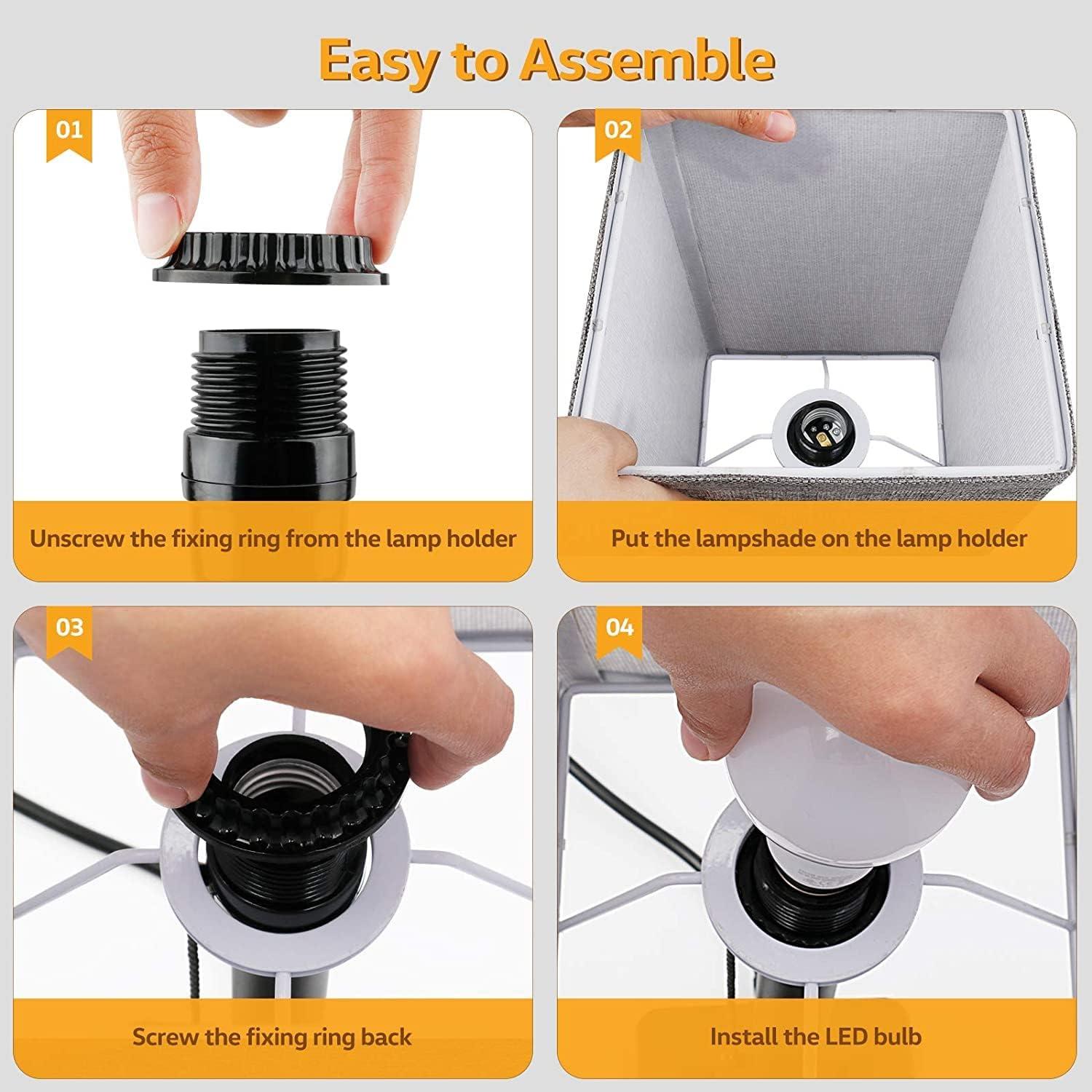 Easy to Assemble

01

Unscrew the fixing ring from the lamp holder

02

Put the lampshade on the lamp holder

03

Screw the fixing ring back

04

Install the LED bulb