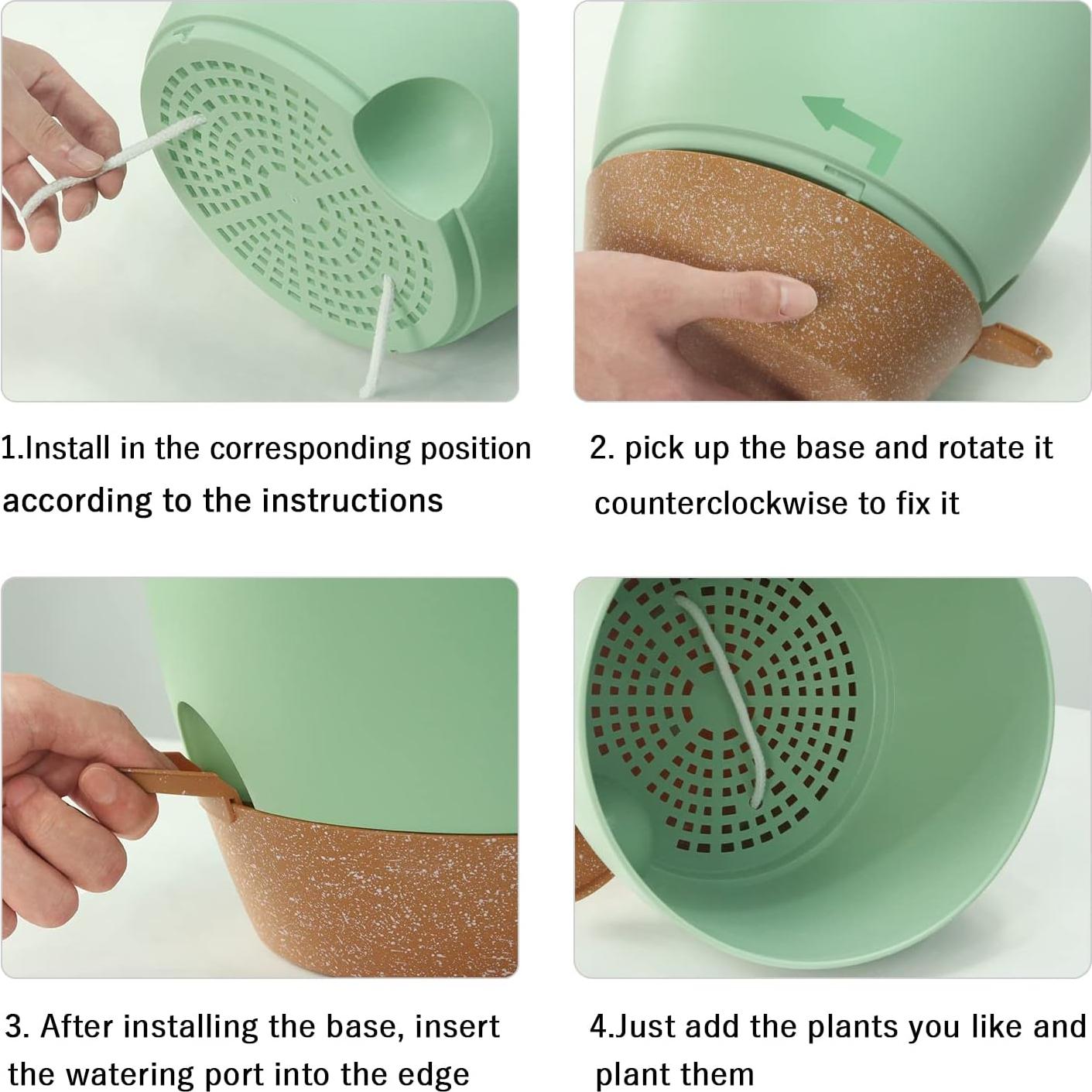 1.Install in the corresponding position according to the instructions

2. pick up the base and rotate it counterclockwise to fix it

3. After installing the base, insert the watering port into the edge

4.Just add the plants you like and plant them