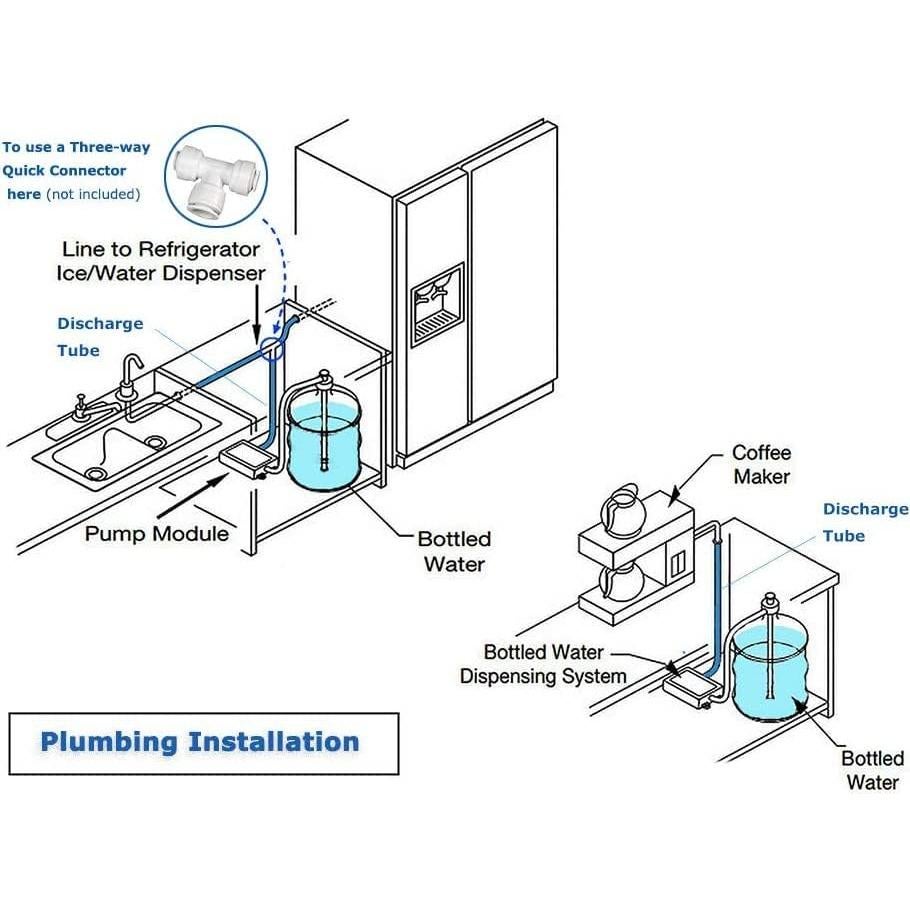 To use a Three-way Quick Connector here (not included)

Line to Refrigerator Ice/Water Dispenser

Discharge Tube

Pump Module

Bottled Water

Coffee Maker

Discharge Tube

Bottled Water Dispensing System

Bottled Water

Plumbing Installation