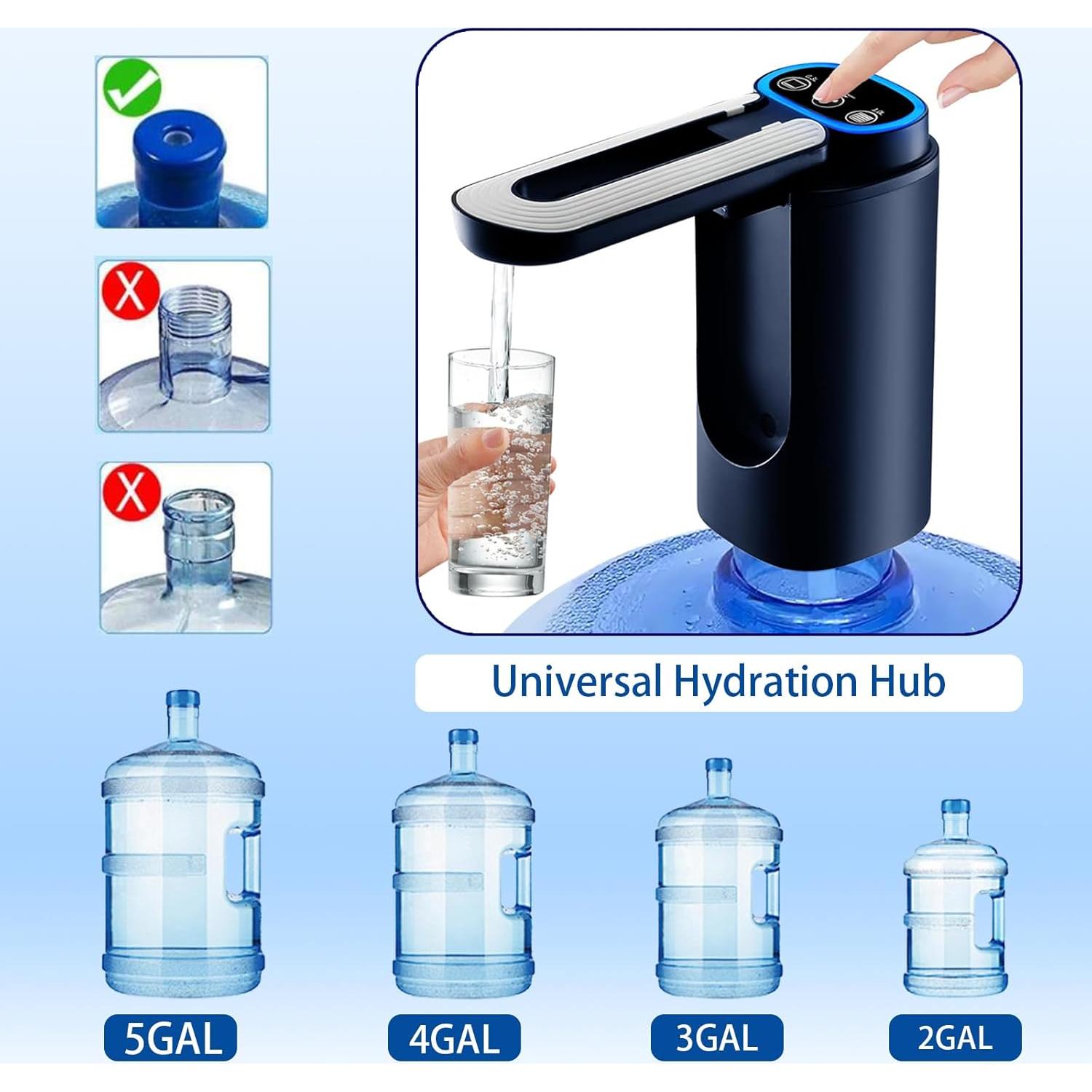 Universal Hydration Hub

5GAL

4GAL

3GAL

2GAL