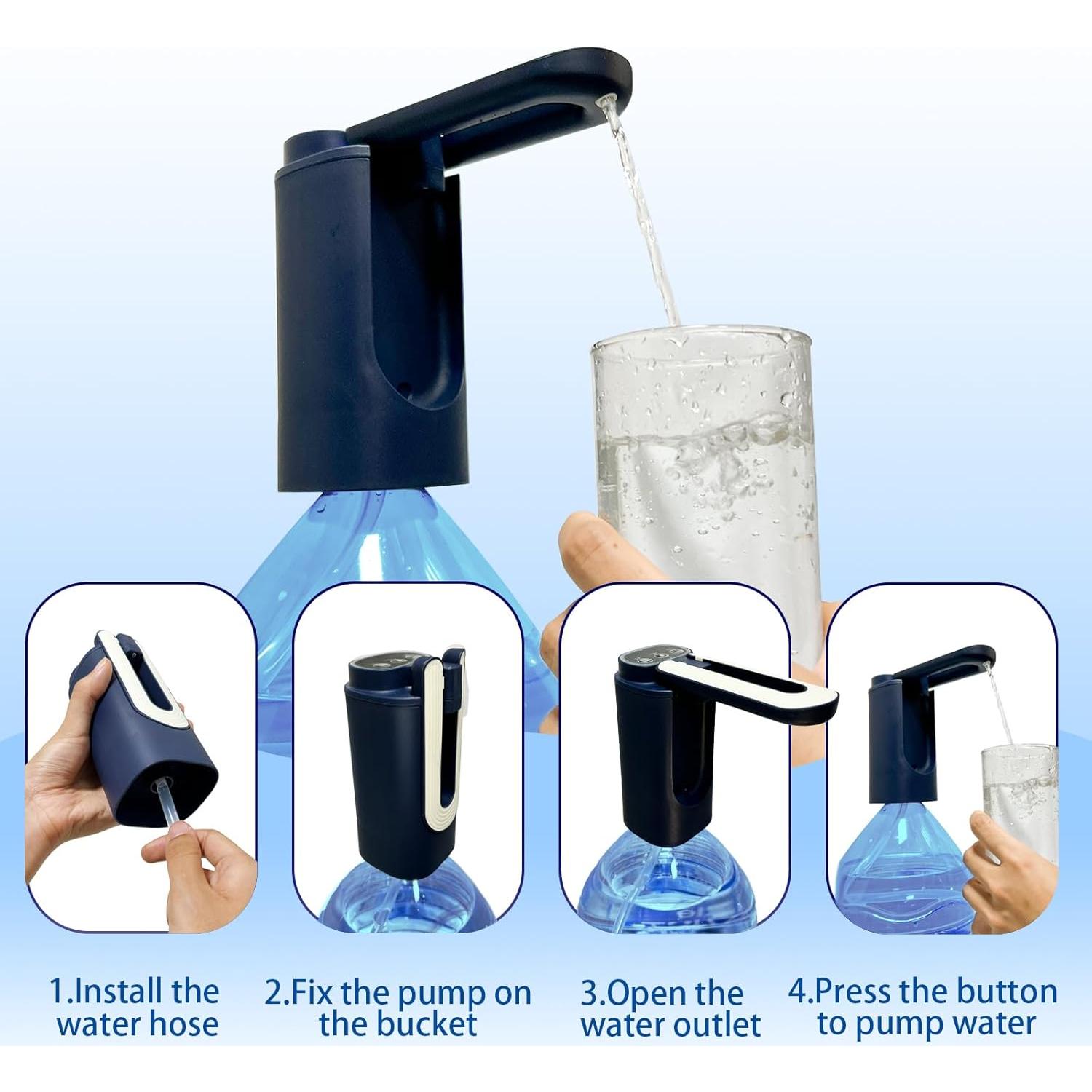 1.Install the water hose

2.Fix the pump on the bucket

3.Open the water outlet

4.Press the button to pump water