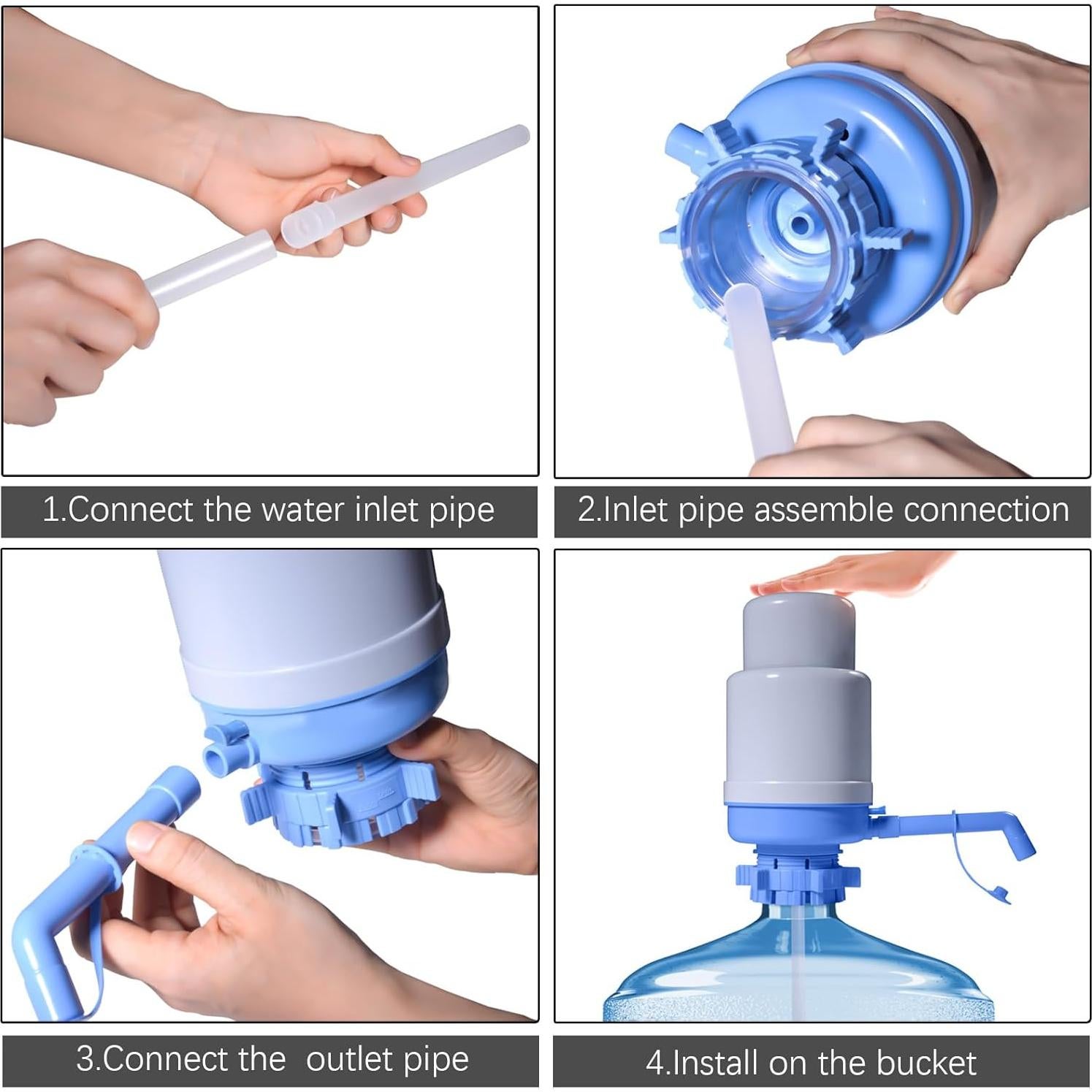 1.Connect the water inlet pipe

2.Inlet pipe assemble connection

3.Connect the  outlet pipe

4.Install on the bucket