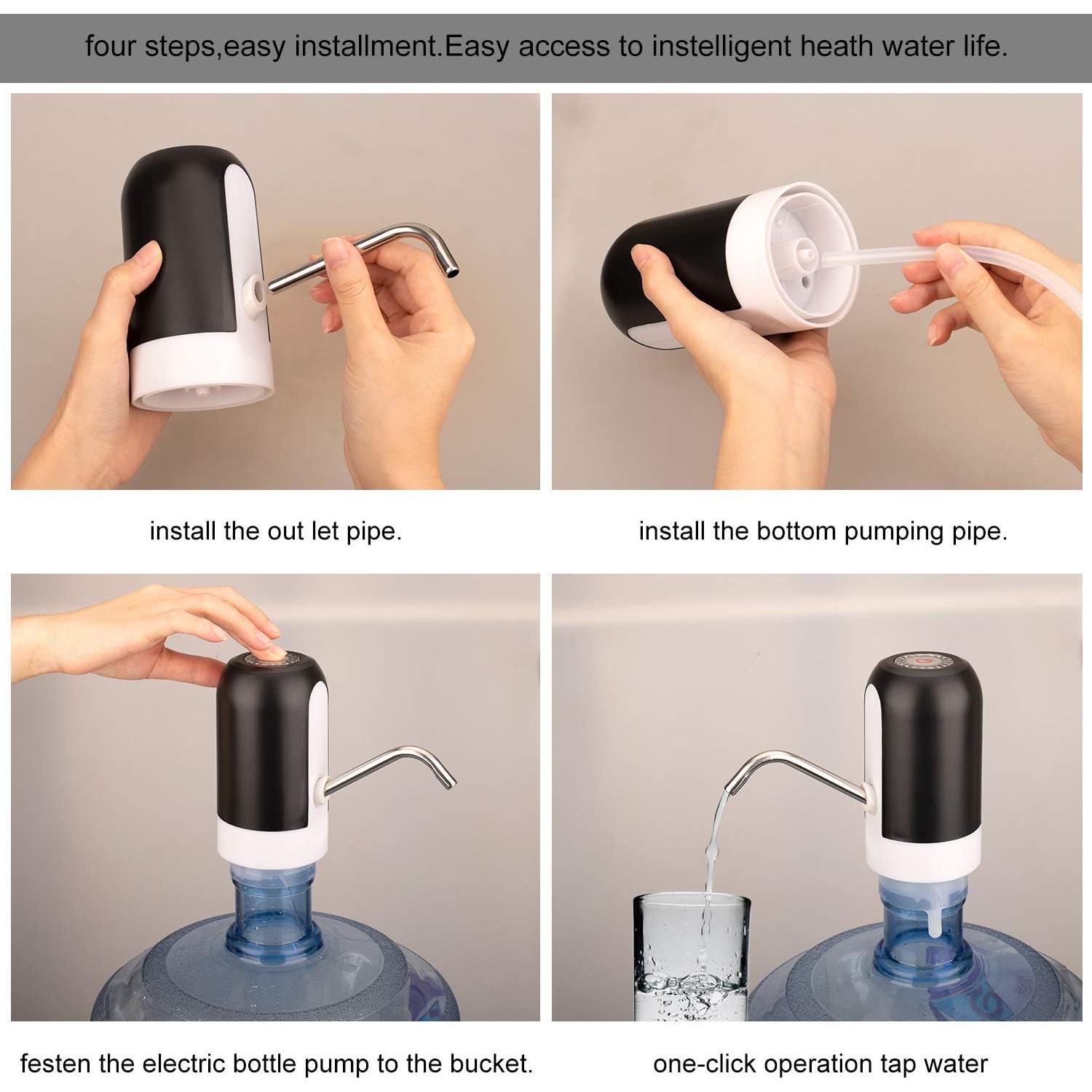 four steps,easy installment.Easy access to instelligent heath water life.

install the out let pipe.

install the bottom pumping pipe.

festen the electric bottle pump to the bucket.

one-click operation tap water