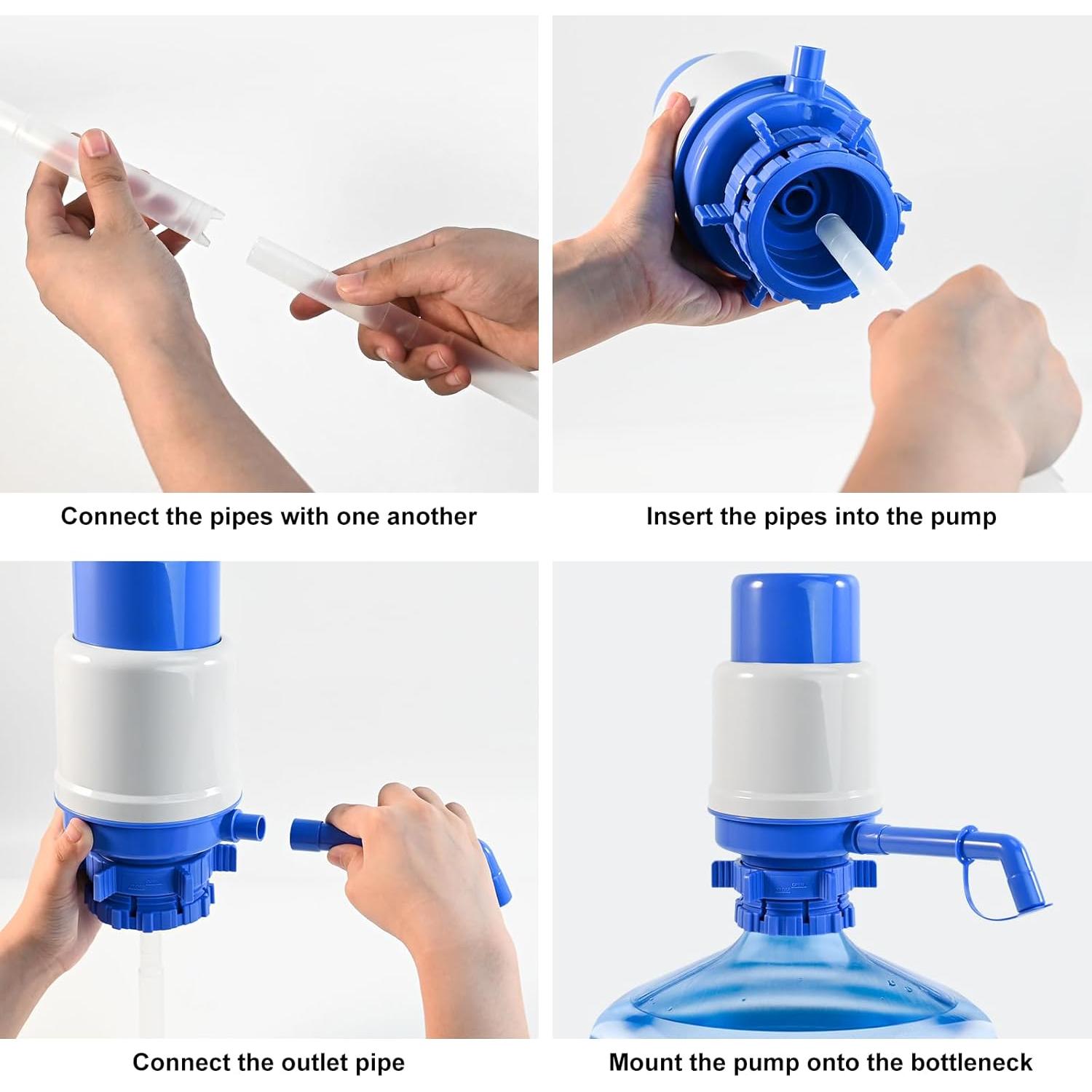 Connect the pipes with one another

Insert the pipes into the pump

Connect the outlet pipe

Mount the pump onto the bottleneck