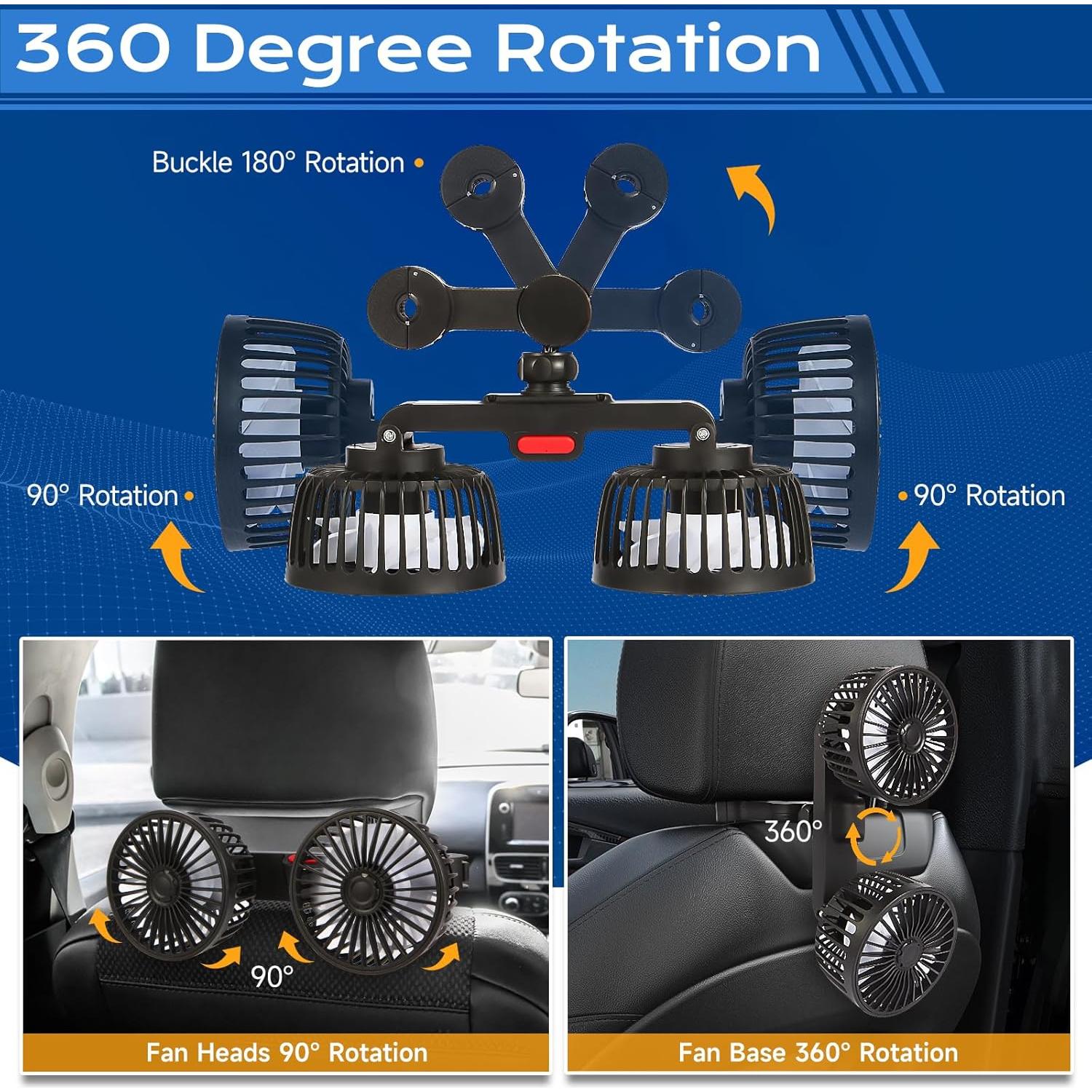 360 Degree Rotation

Buckle 180° Rotation

90° Rotation

90° Rotation

90°

Fan Heads 90° Rotation

360°

Fan Base 360° Rotation