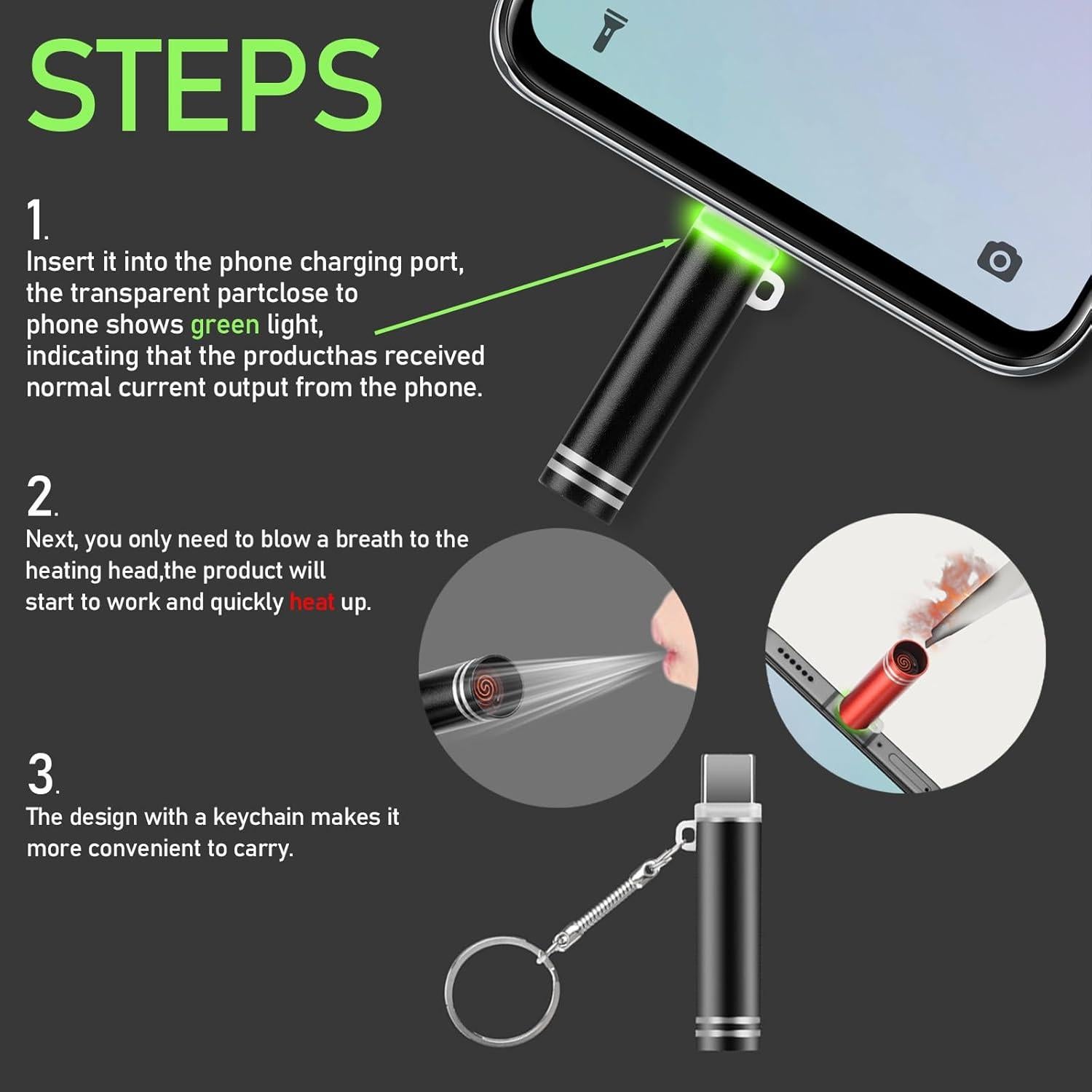 STEPS

1.
Insert it into the phone charging port, the transparent partclose to phone shows green light, indicating that the producthas received normal current output from the phone.

2.
Next, you only need to blow a breath to the heating head,the product will start to work and quickly heat up.

3.
The design with a keychain makes it more convenient to carry.