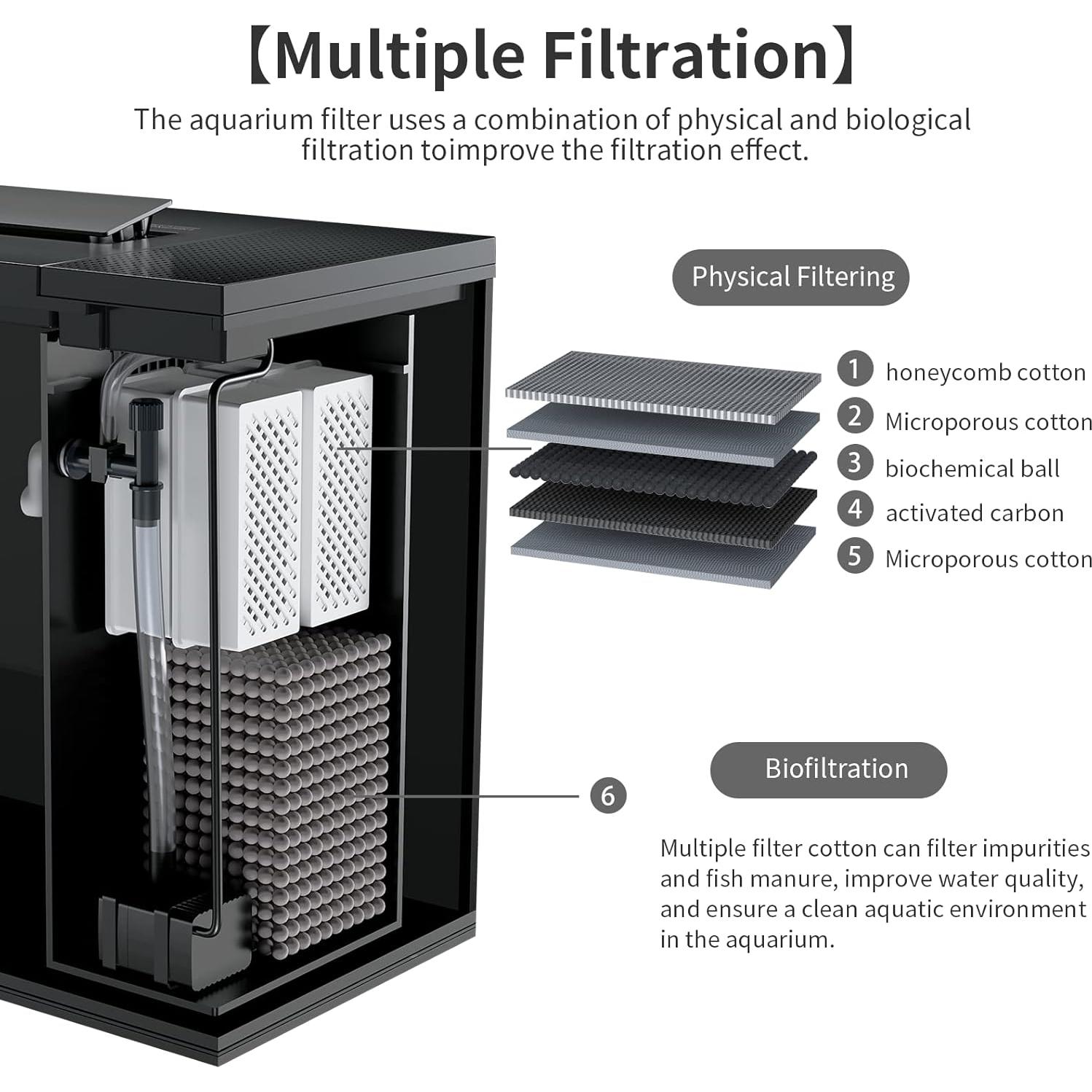 【Multiple Filtration】

The aquarium filter uses a combination of physical and biological filtration toimprove the filtration effect.

Physical Filtering

1 honeycomb cotton
2 Microporous cotton
3 biochemical ball
4 activated carbon
5 Microporous cotton

6

Biofiltration

Multiple filter cotton can filter impurities and fish manure, improve water quality, and ensure a clean aquatic environment in the aquarium.