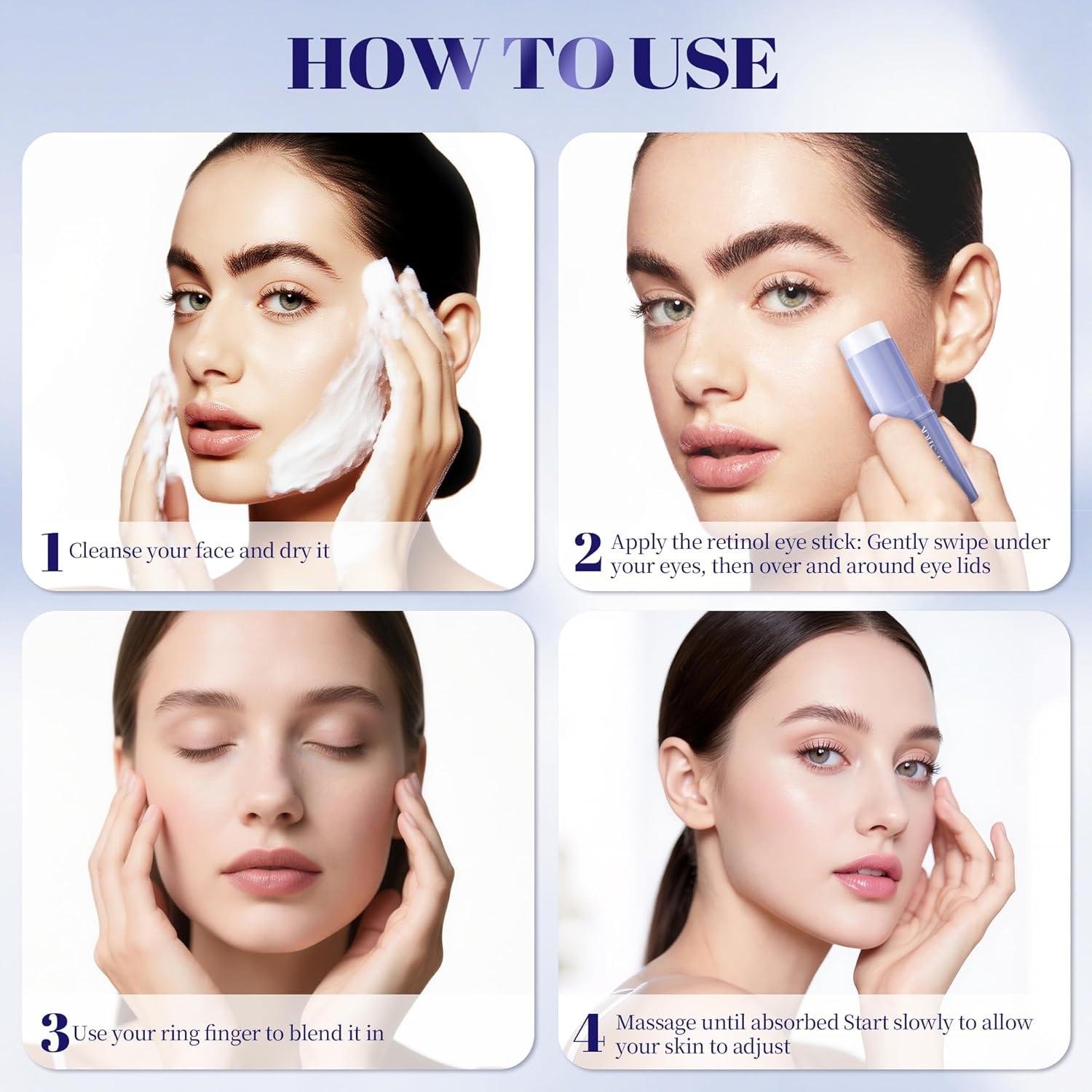 HOW TO USE

1 Cleanse your face and dry it

2 Apply the retinol eye stick: Gently swipe under your eyes, then over and around eye lids

3 Use your ring finger to blend it in

4 Massage until absorbed Start slowly to allow your skin to adjust