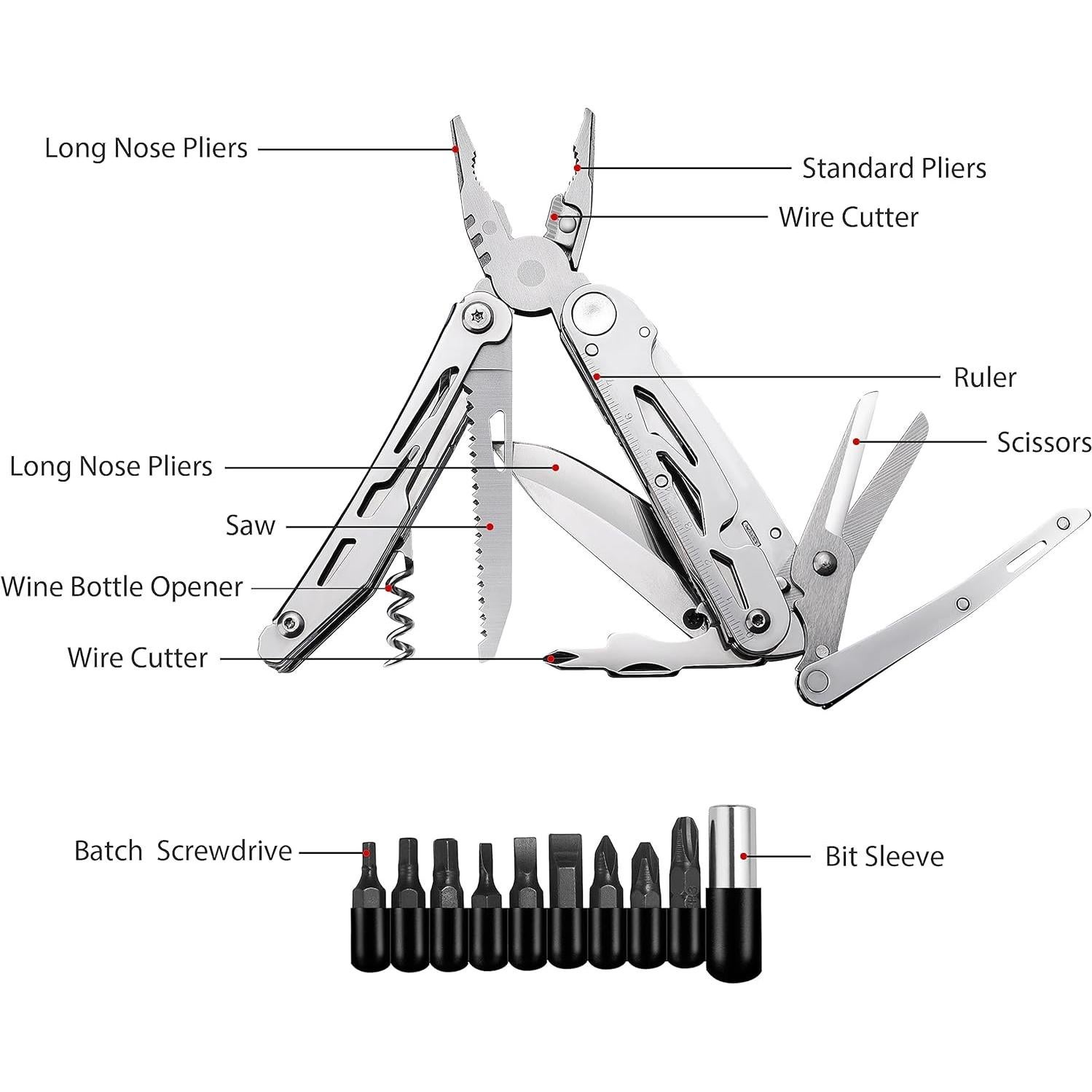 Long Nose Pliers

Standard Pliers

Wire Cutter

Ruler

Scissors

Long Nose Pliers

Saw

Wine Bottle Opener

Wire Cutter

Batch  Screwdrive

Bit Sleeve