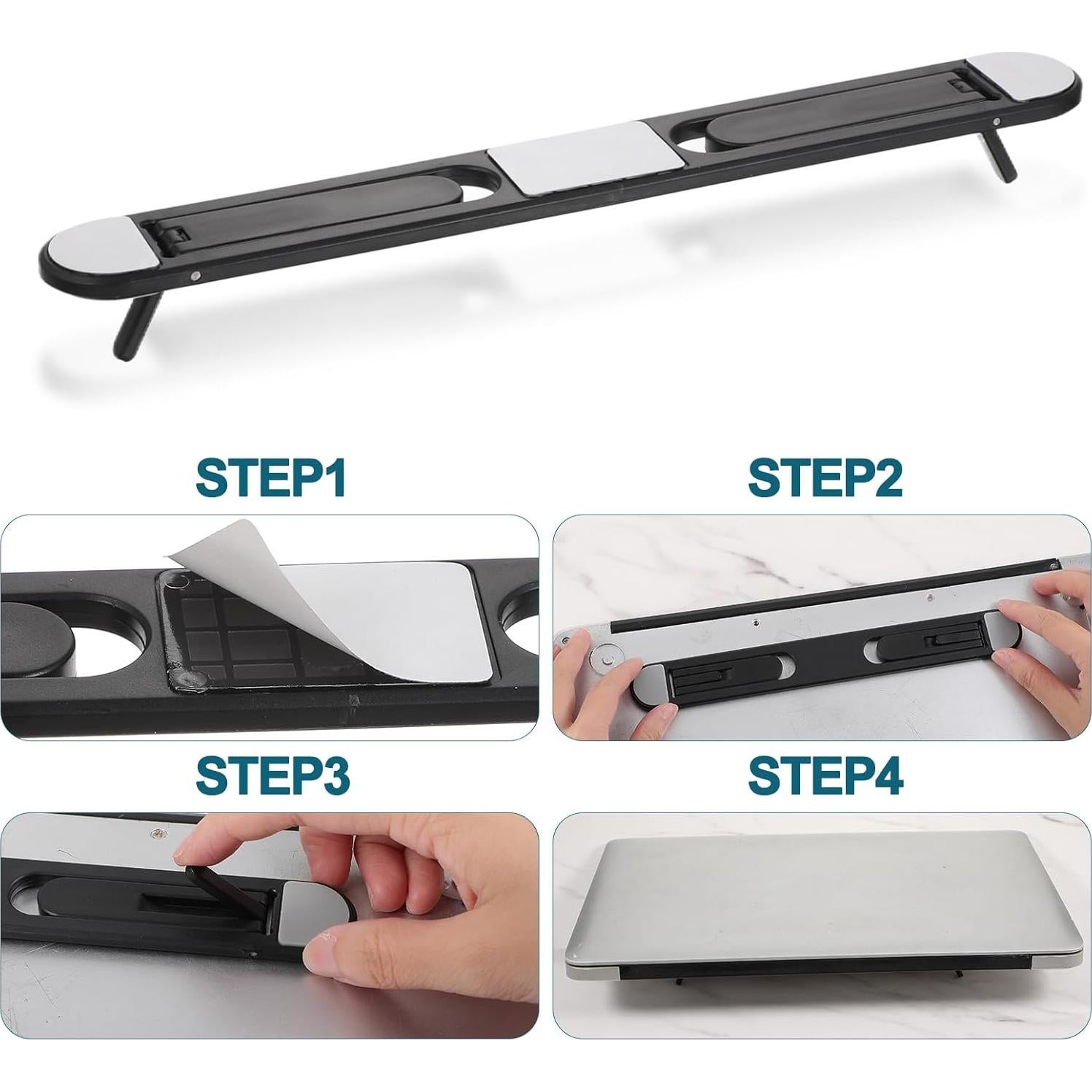 STEP1

STEP2

STEP3

STEP4