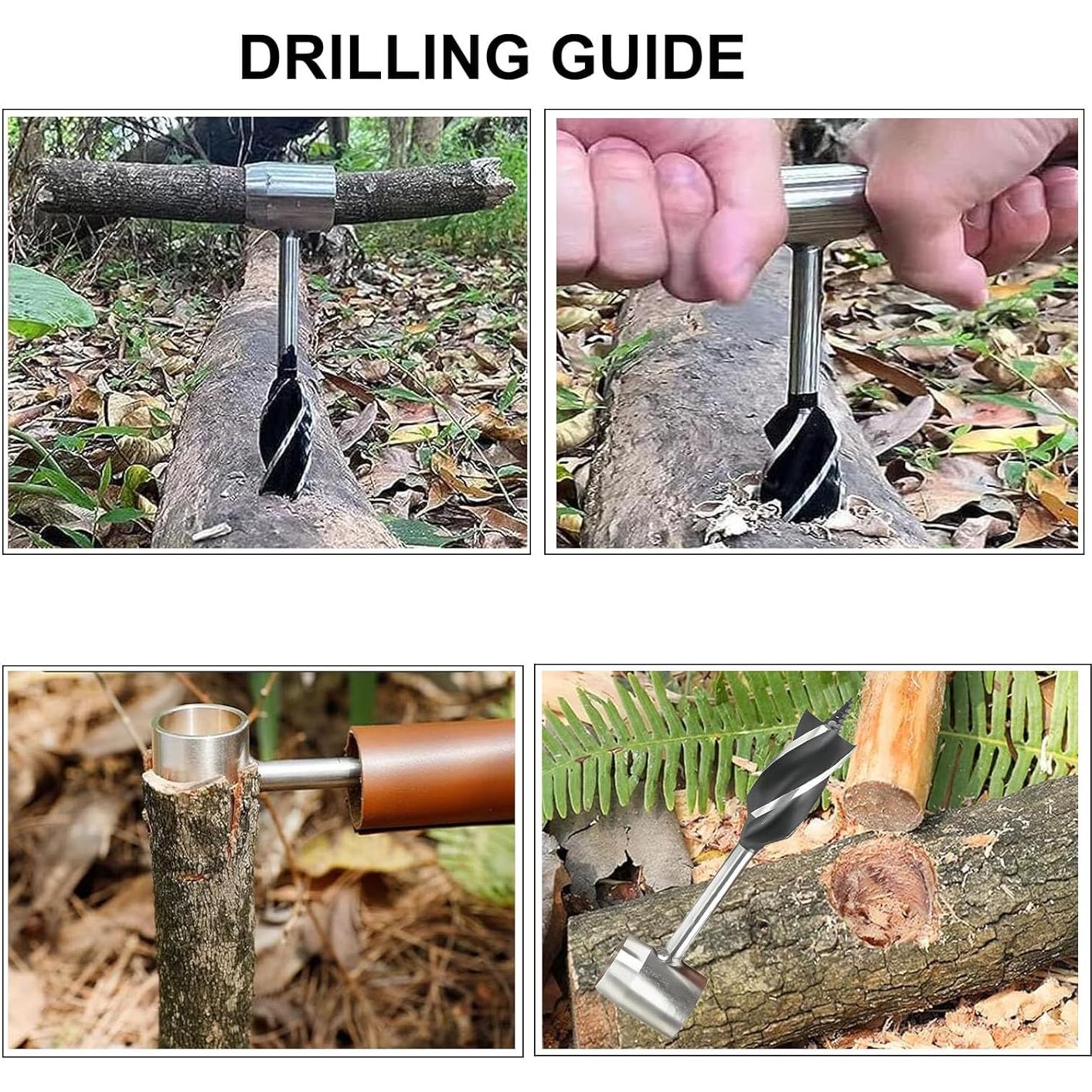 DRILLING GUIDE