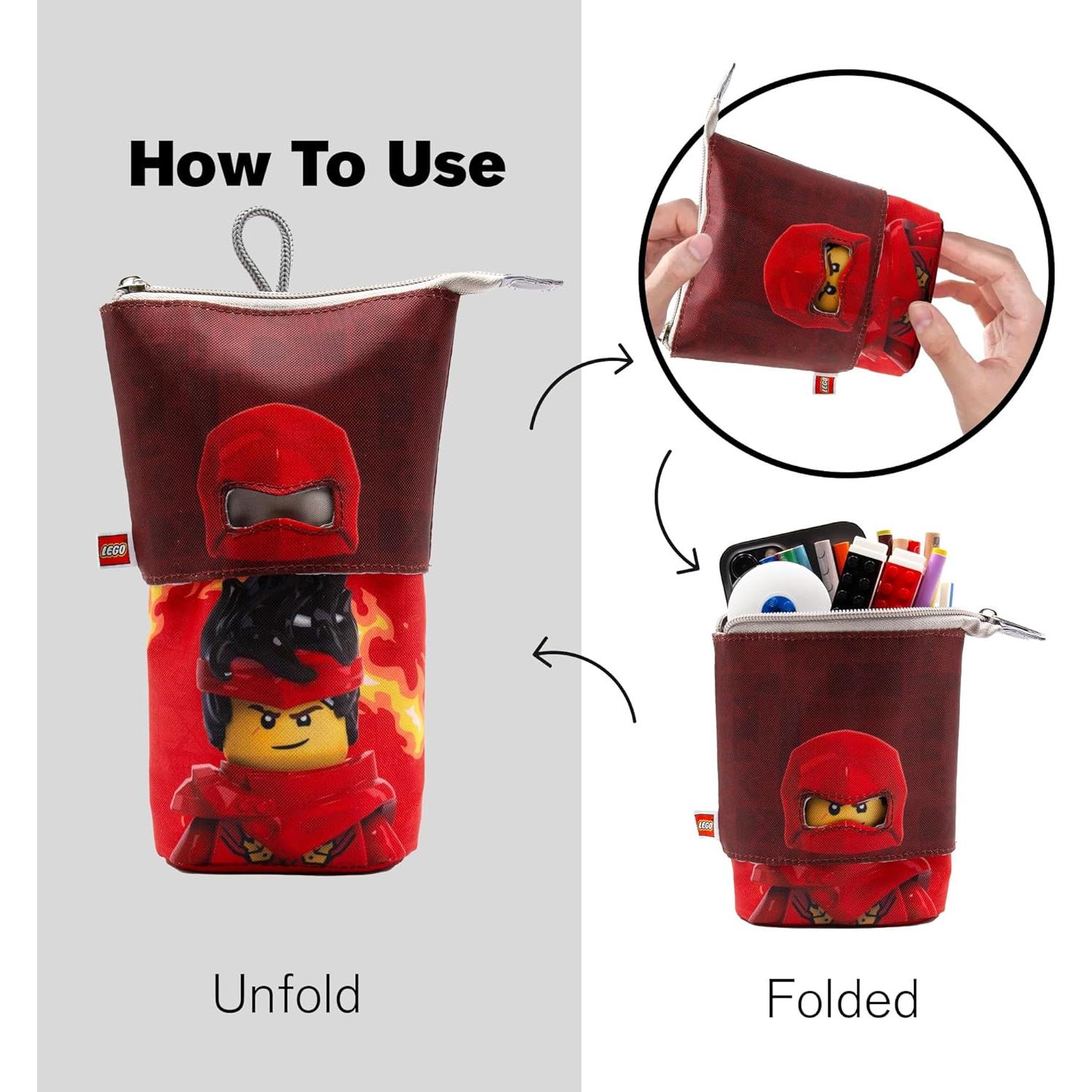 How To Use

LEGO

LEGO

LEGO

Unfold

Folded