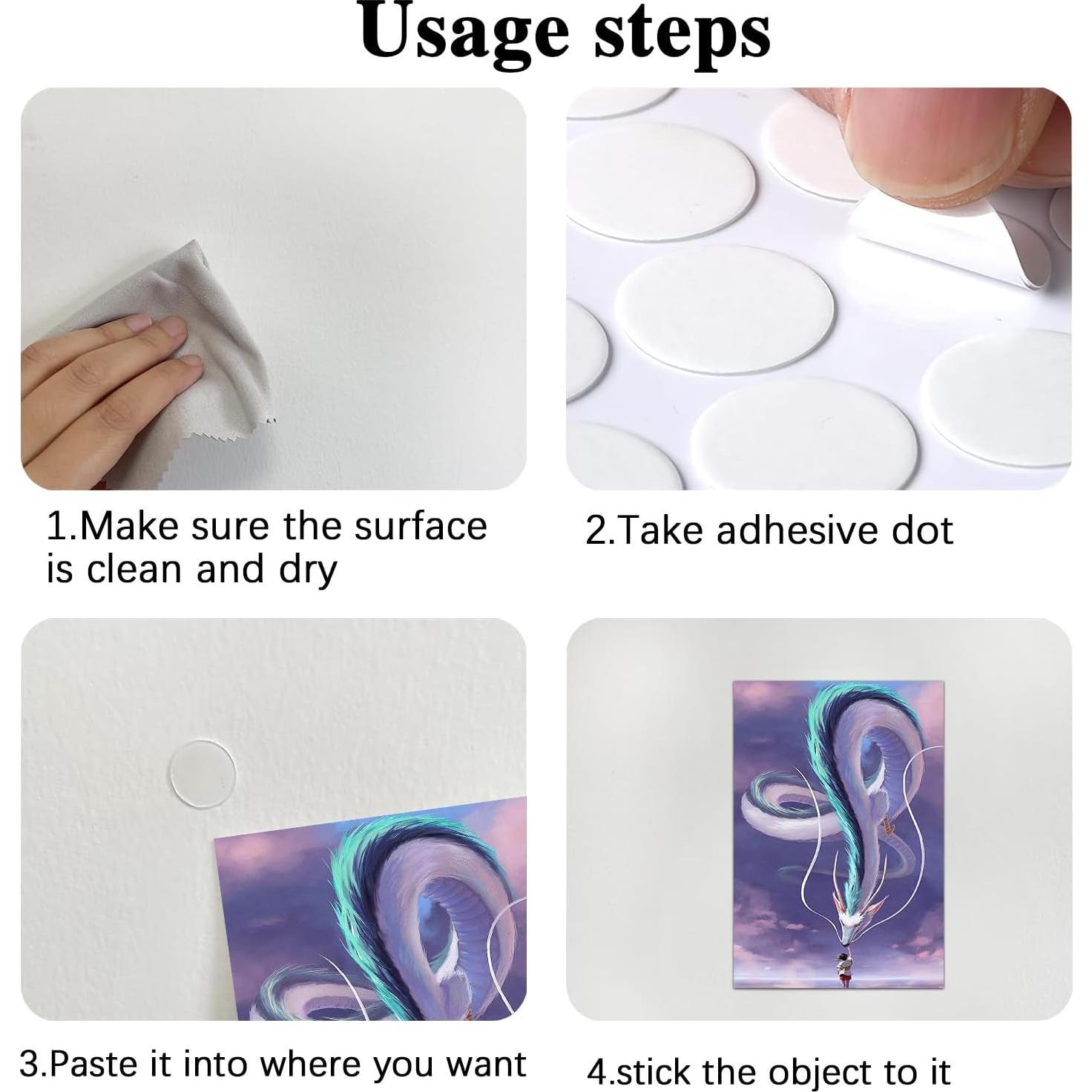 Usage steps

1.Make sure the surface is clean and dry

2.Take adhesive dot

3.Paste it into where you want

4.stick the object to it