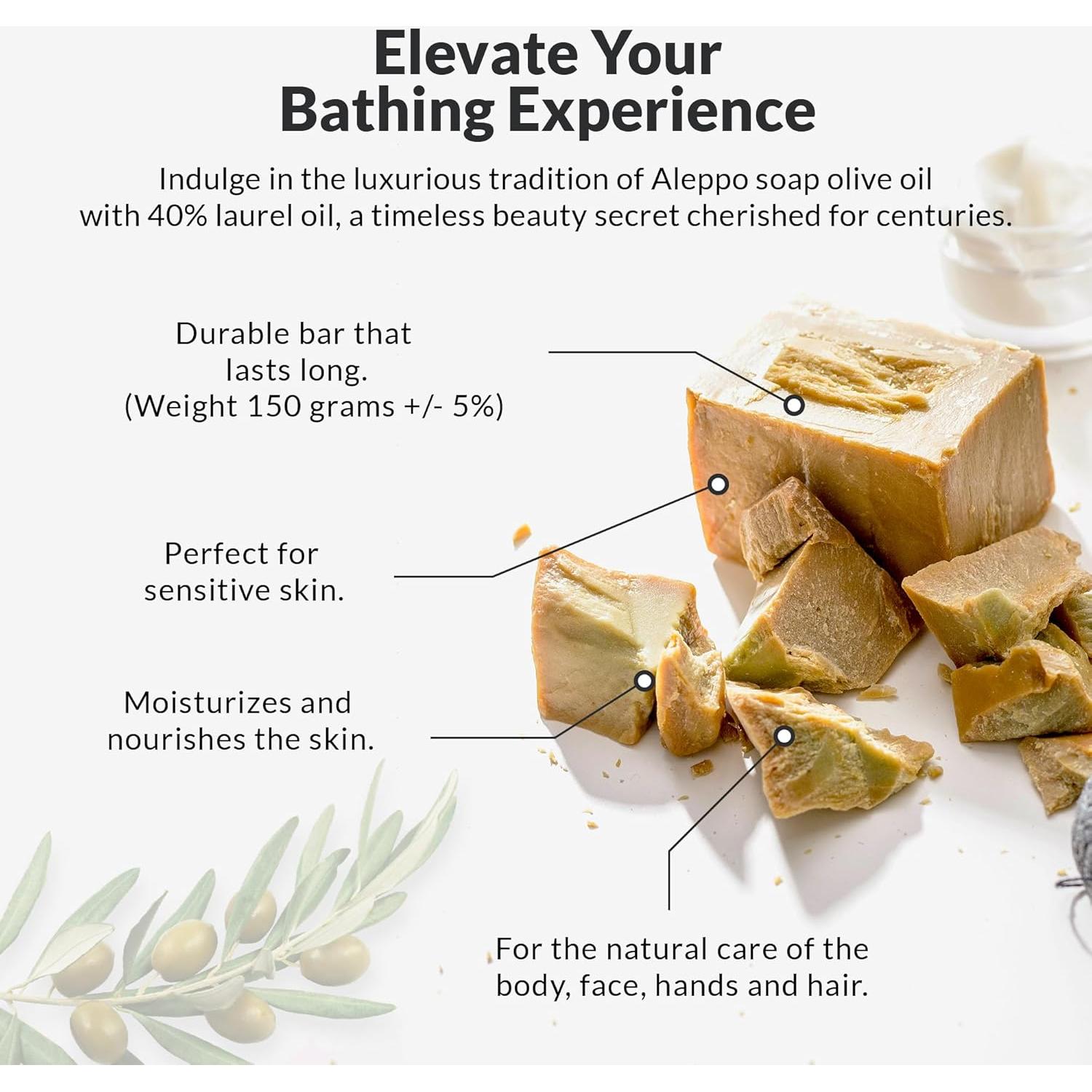 Elevate Your Bathing Experience

Indulge in the luxurious tradition of Aleppo soap olive oil with 40% laurel oil, a timeless beauty secret cherished for centuries.

Durable bar that lasts long. (Weight 150 grams +/- 5%)

Perfect for sensitive skin.

Moisturizes and nourishes the skin.

For the natural care of the body, face, hands and hair.