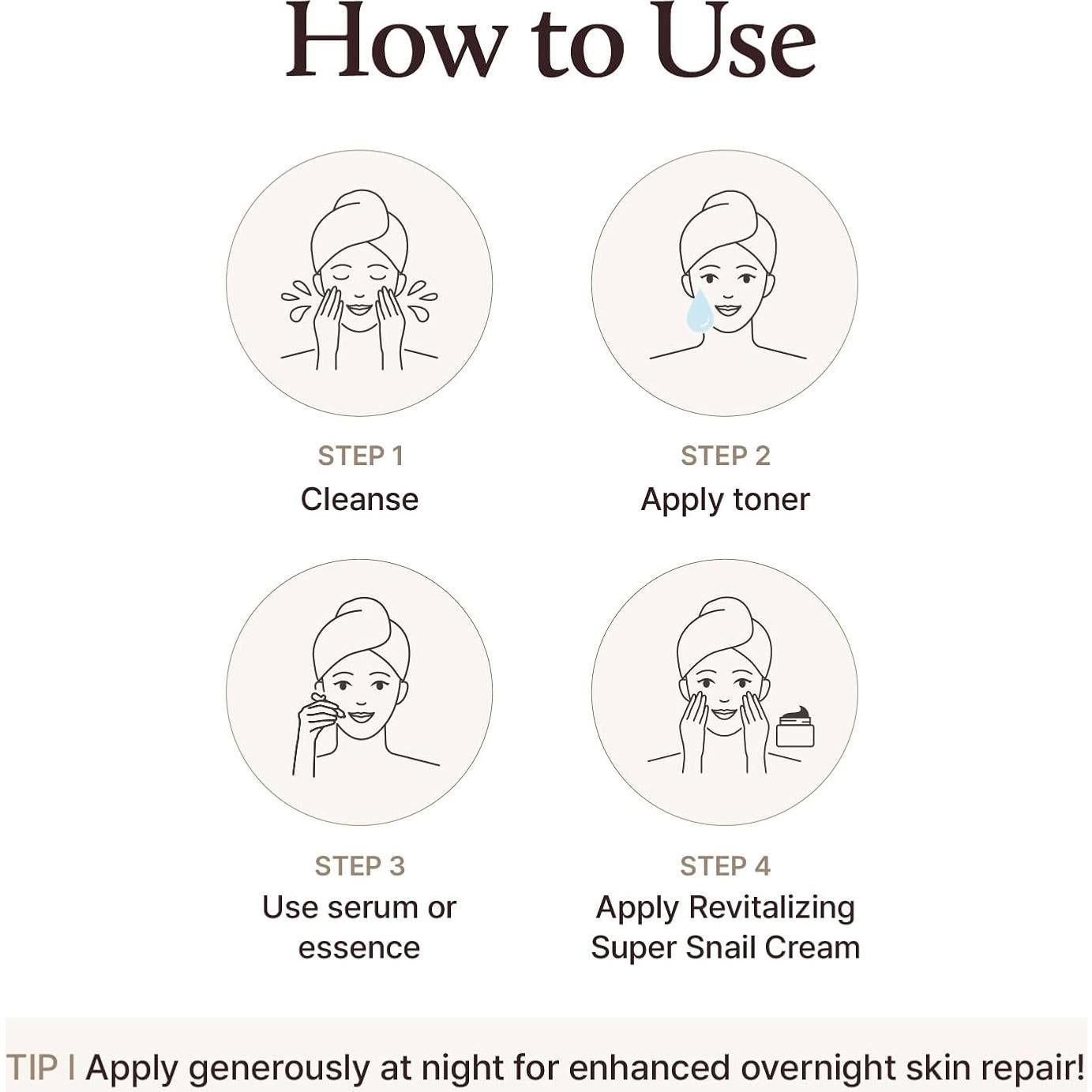 How to Use

STEP 1
Cleanse

STEP 2
Apply toner

STEP 3
Use serum or essence

STEP 4
Apply Revitalizing Super Snail Cream

TIP | Apply generously at night for enhanced overnight skin repair!