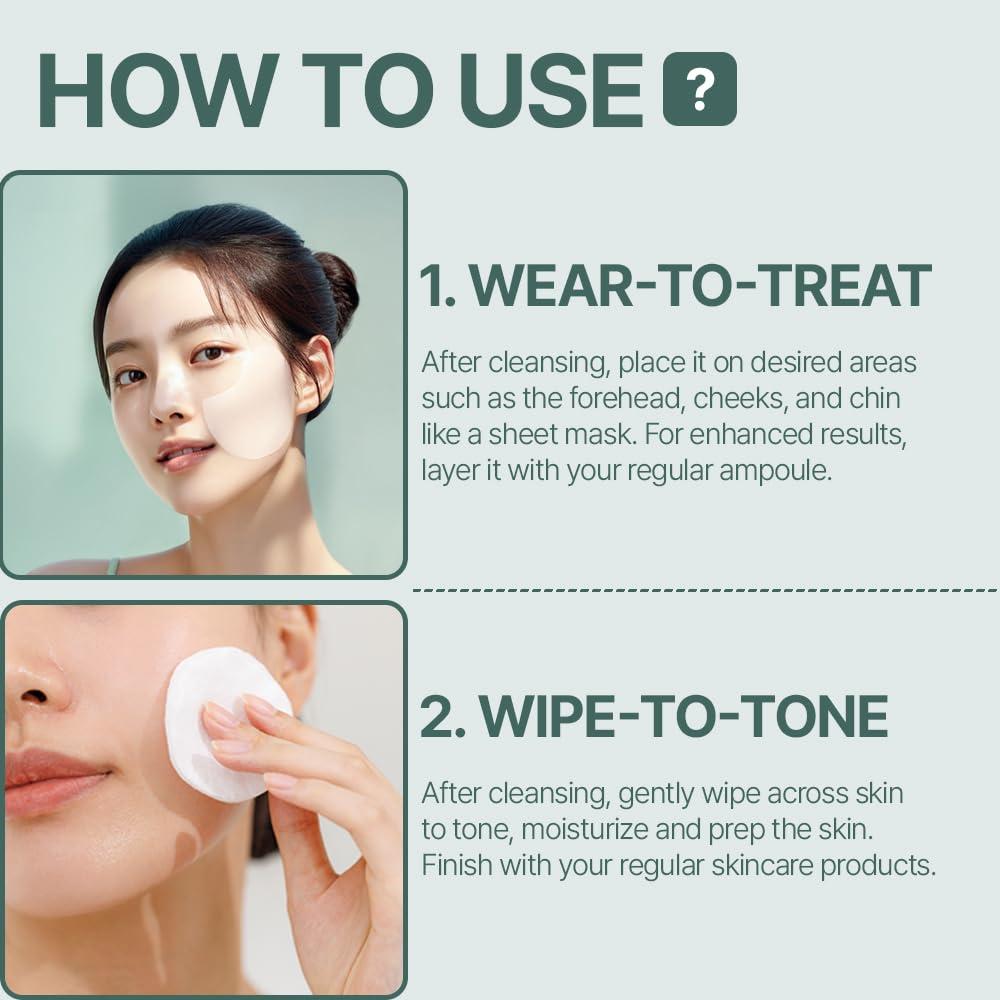 HOW TO USE ?

1. WEAR-TO-TREAT

After cleansing, place it on desired areas such as the forehead, cheeks, and chin like a sheet mask. For enhanced results, layer it with your regular ampoule.

2. WIPE-TO-TONE

After cleansing, gently wipe across skin to tone, moisturize and prep the skin. Finish with your regular skincare products.