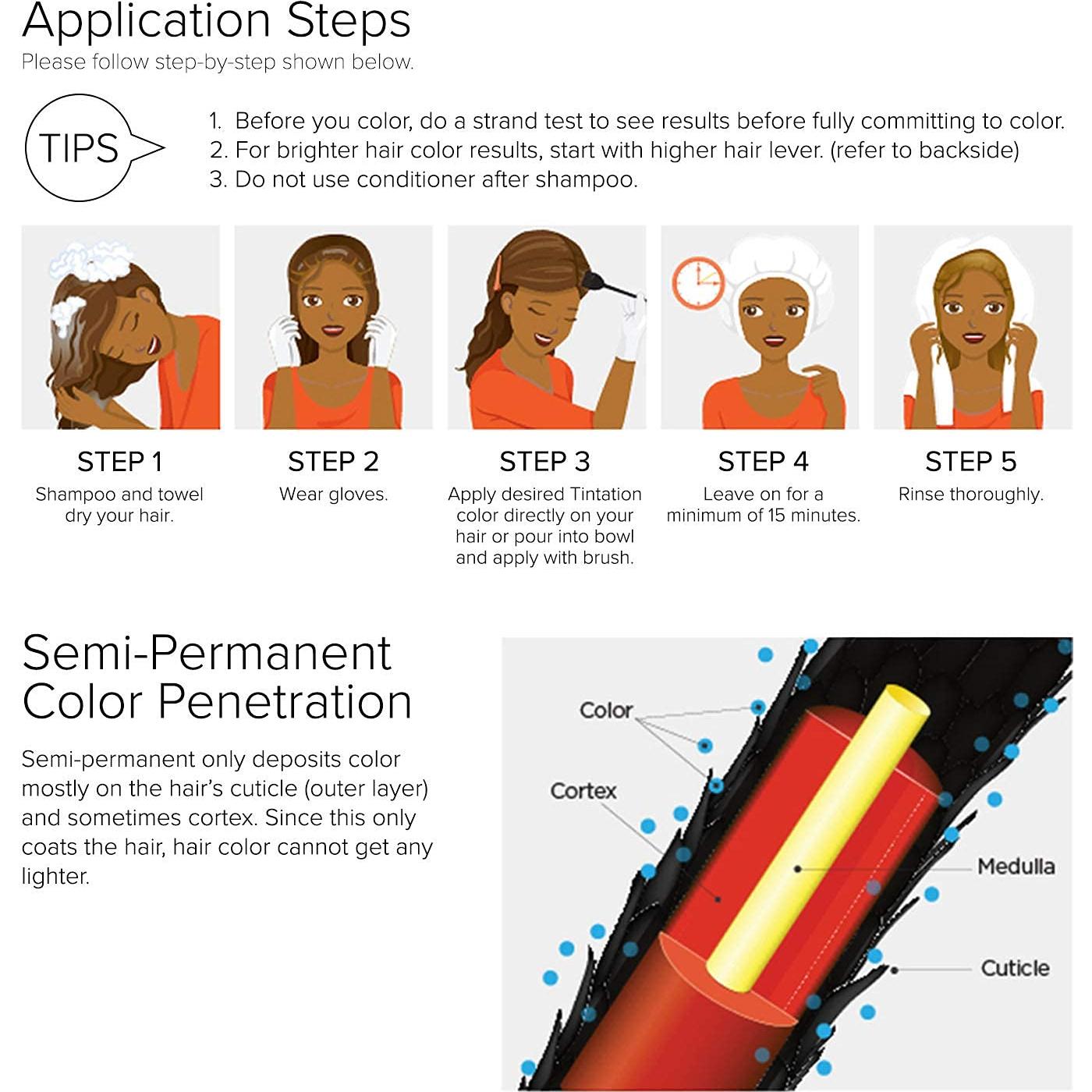 Application Steps
Please follow step-by-step shown below.

TIPS

1. Before you color, do a strand test to see results before fully committing to color.
2. For brighter hair color results, start with higher hair lever. (refer to backside)
3. Do not use conditioner after shampoo.

STEP 1
Shampoo and towel dry your hair.

STEP 2
Wear gloves.

STEP 3
Apply desired Tintation color directly on your hair or pour into bowl and apply with brush.

STEP 4
Leave on for a minimum of 15 minutes.

STEP 5
Rinse thoroughly.

Semi-Permanent Color Penetration

Semi-permanent only deposits color mostly on the hair's cuticle (outer layer) and sometimes cortex. Since this only coats the hair, hair color cannot get any lighter.

Color
Cortex
Medulla
Cuticle