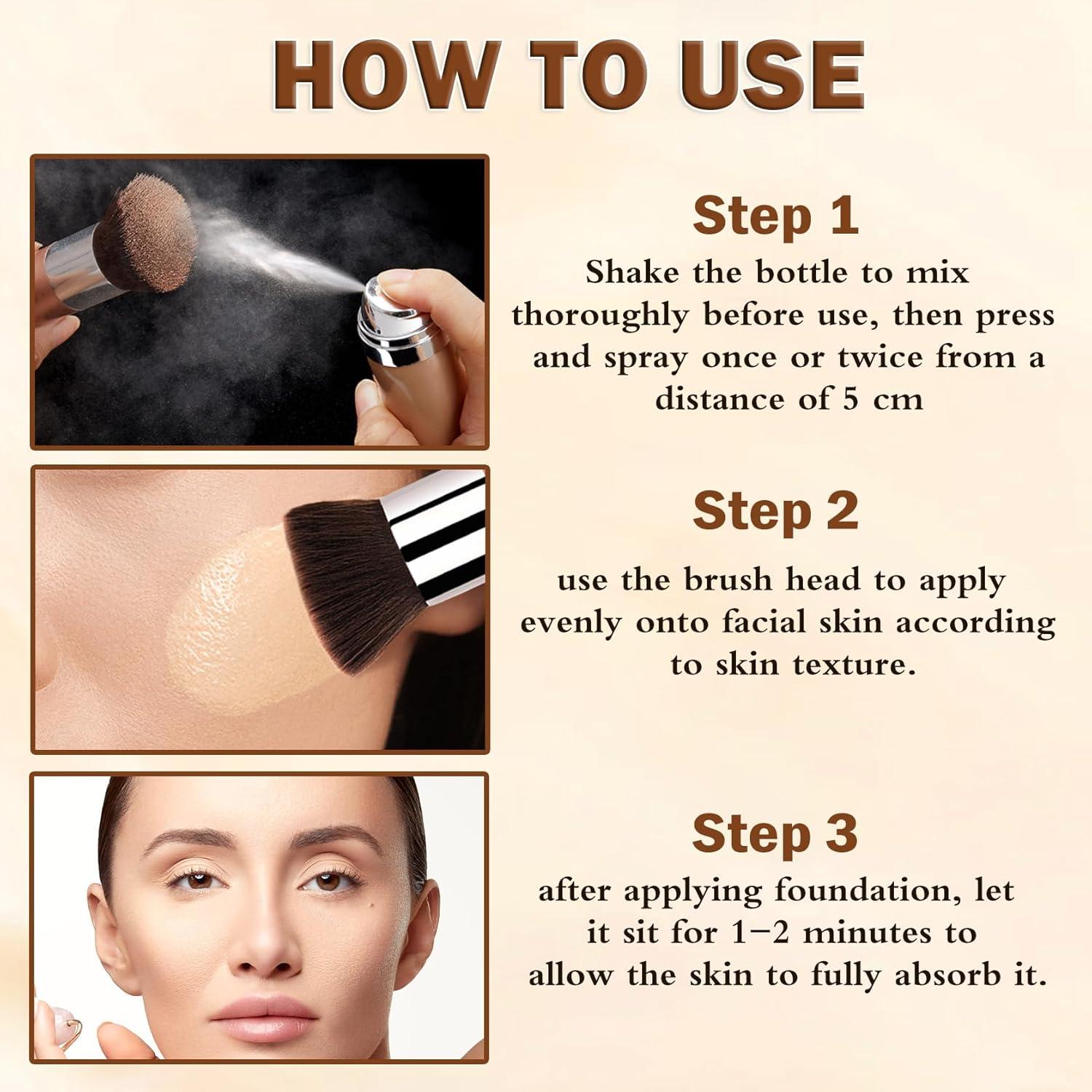 HOW TO USE

Step 1

Shake the bottle to mix thoroughly before use, then press and spray once or twice from a distance of 5 cm

Step 2

use the brush head to apply evenly onto facial skin according to skin texture.

Step 3

after applying foundation, let it sit for 1–2 minutes to allow the skin to fully absorb it.