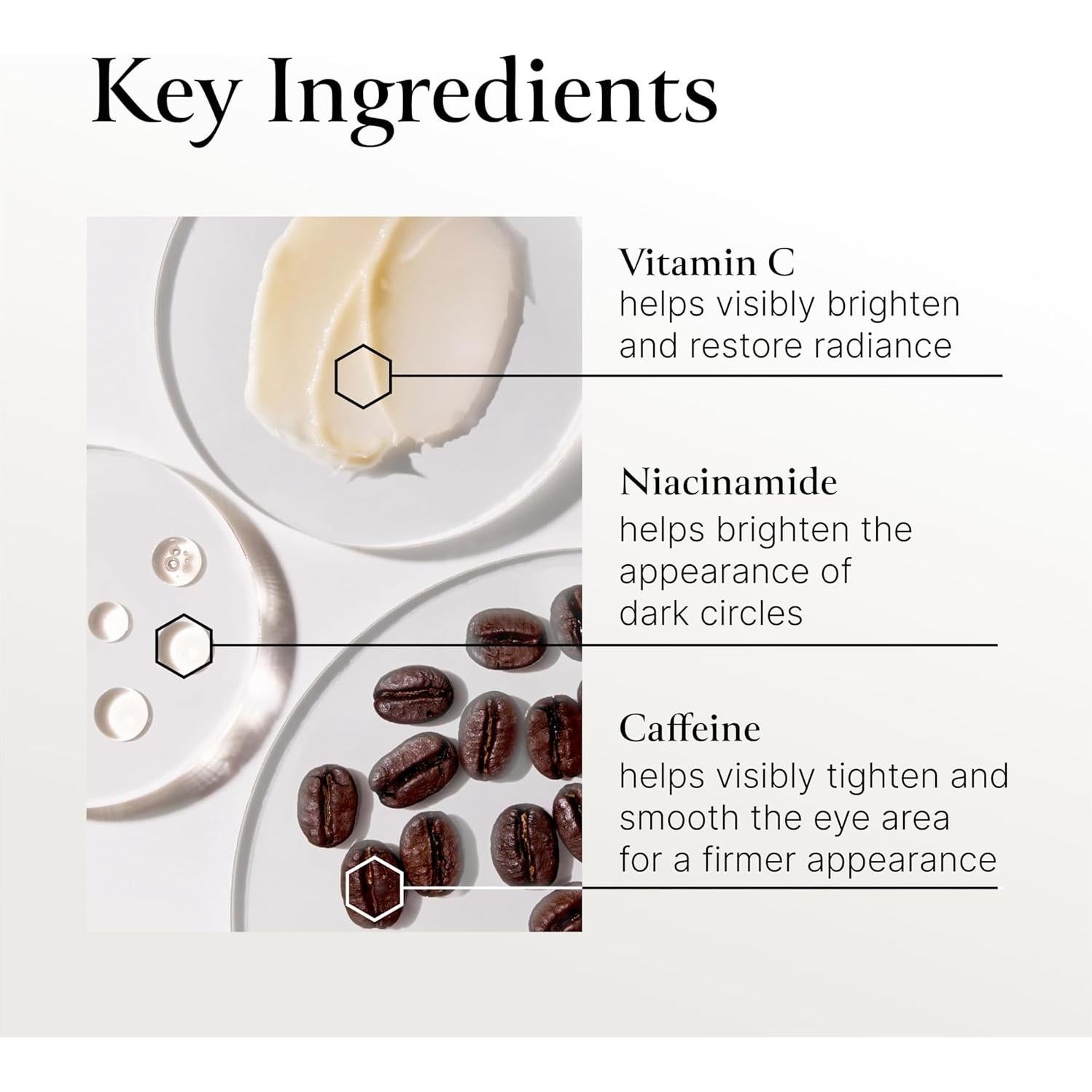 Key Ingredients

Vitamin C
helps visibly brighten and restore radiance

Niacinamide
helps brighten the appearance of dark circles

Caffeine
helps visibly tighten and smooth the eye area for a firmer appearance