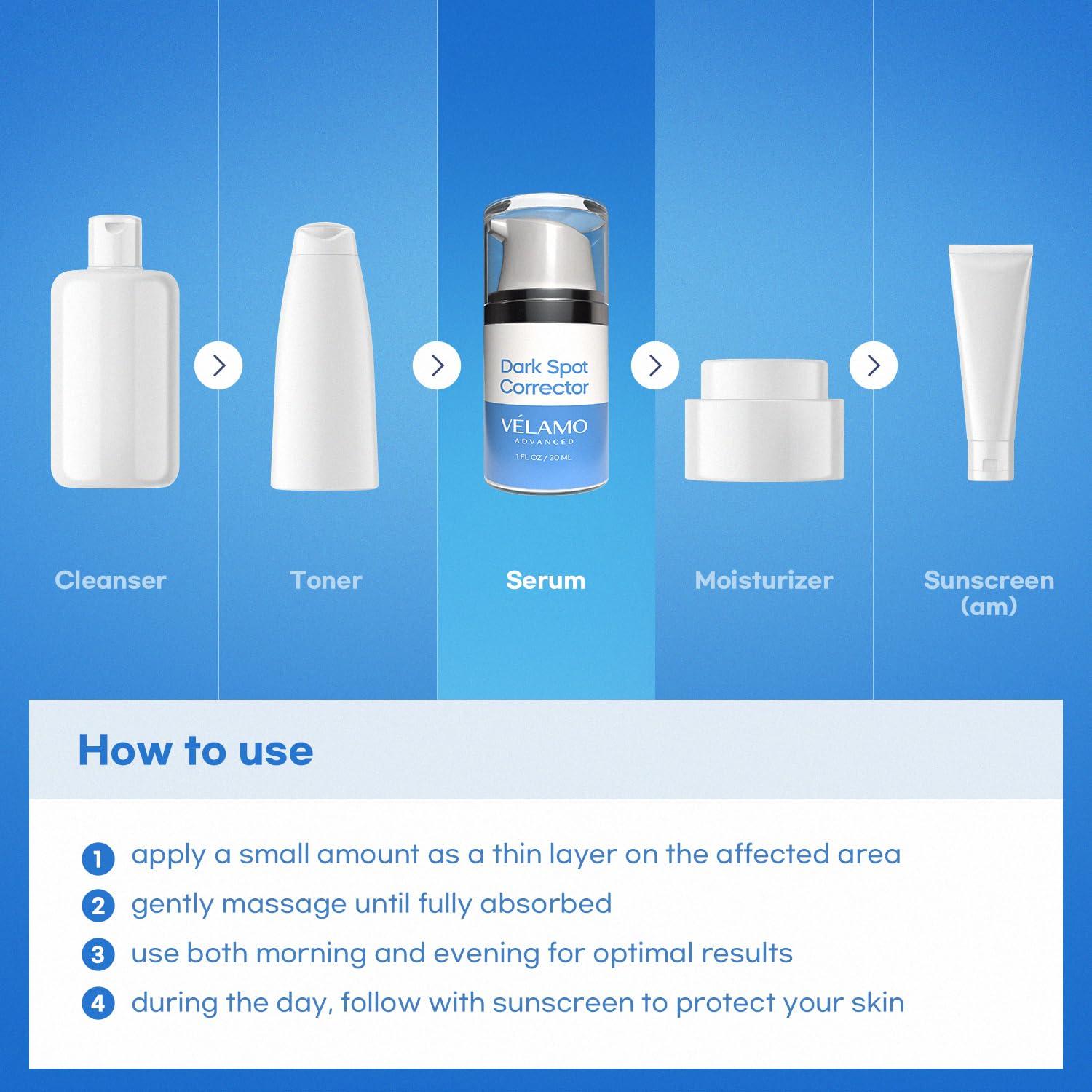 Dark Spot Corrector
VÉLAMO
ADVANCED
1 FL OZ / 30 ML

Cleanser

Toner

Serum

Moisturizer

Sunscreen (am)

How to use

1 apply a small amount as a thin layer on the affected area

2 gently massage until fully absorbed

3 use both morning and evening for optimal results

4 during the day, follow with sunscreen to protect your skin