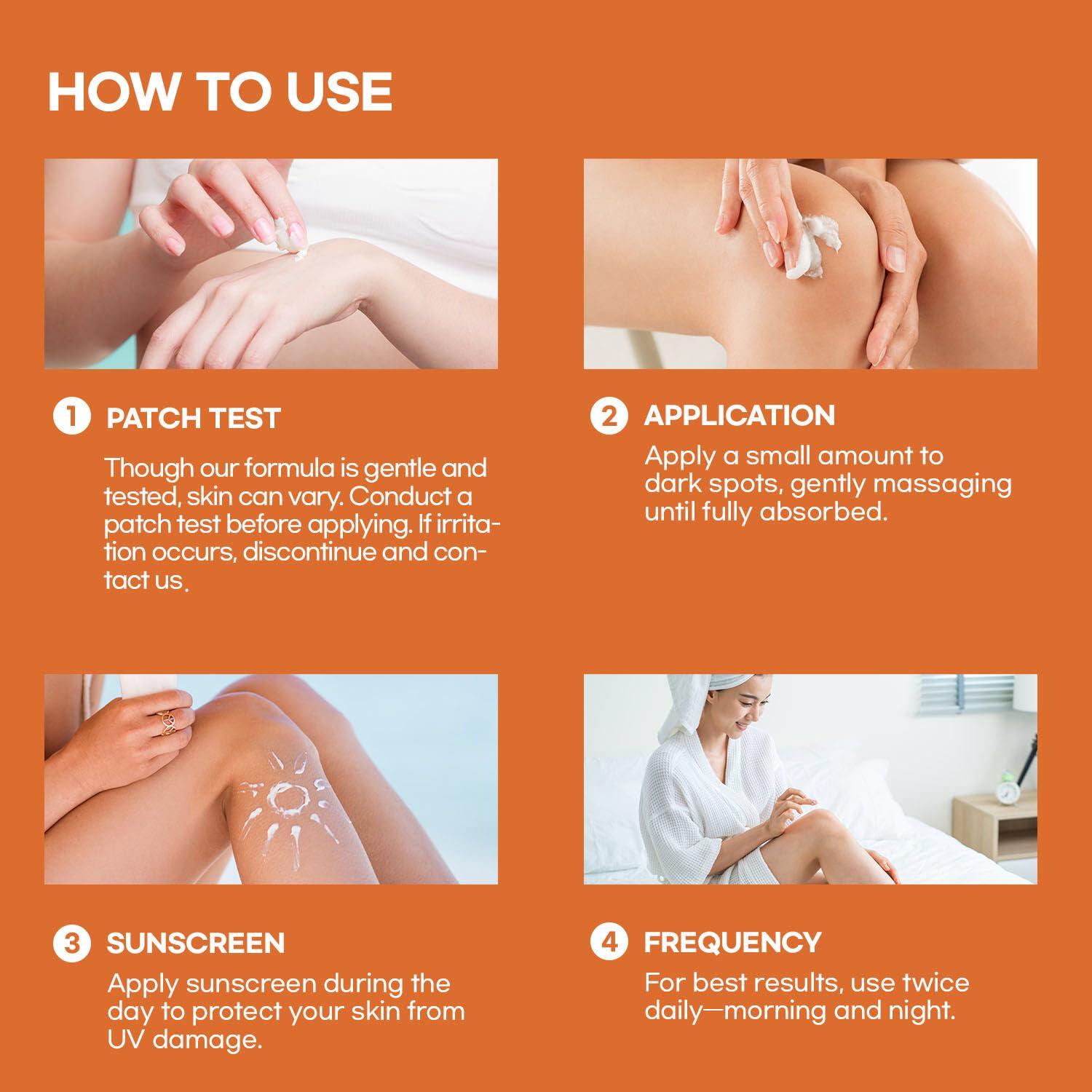 HOW TO USE

1 PATCH TEST

Though our formula is gentle and tested, skin can vary. Conduct a patch test before applying. If irritation occurs, discontinue and contact us.

2 APPLICATION

Apply a small amount to dark spots, gently massaging until fully absorbed.

3 SUNSCREEN

Apply sunscreen during the day to protect your skin from UV damage.

4 FREQUENCY

For best results, use twice daily—morning and night.