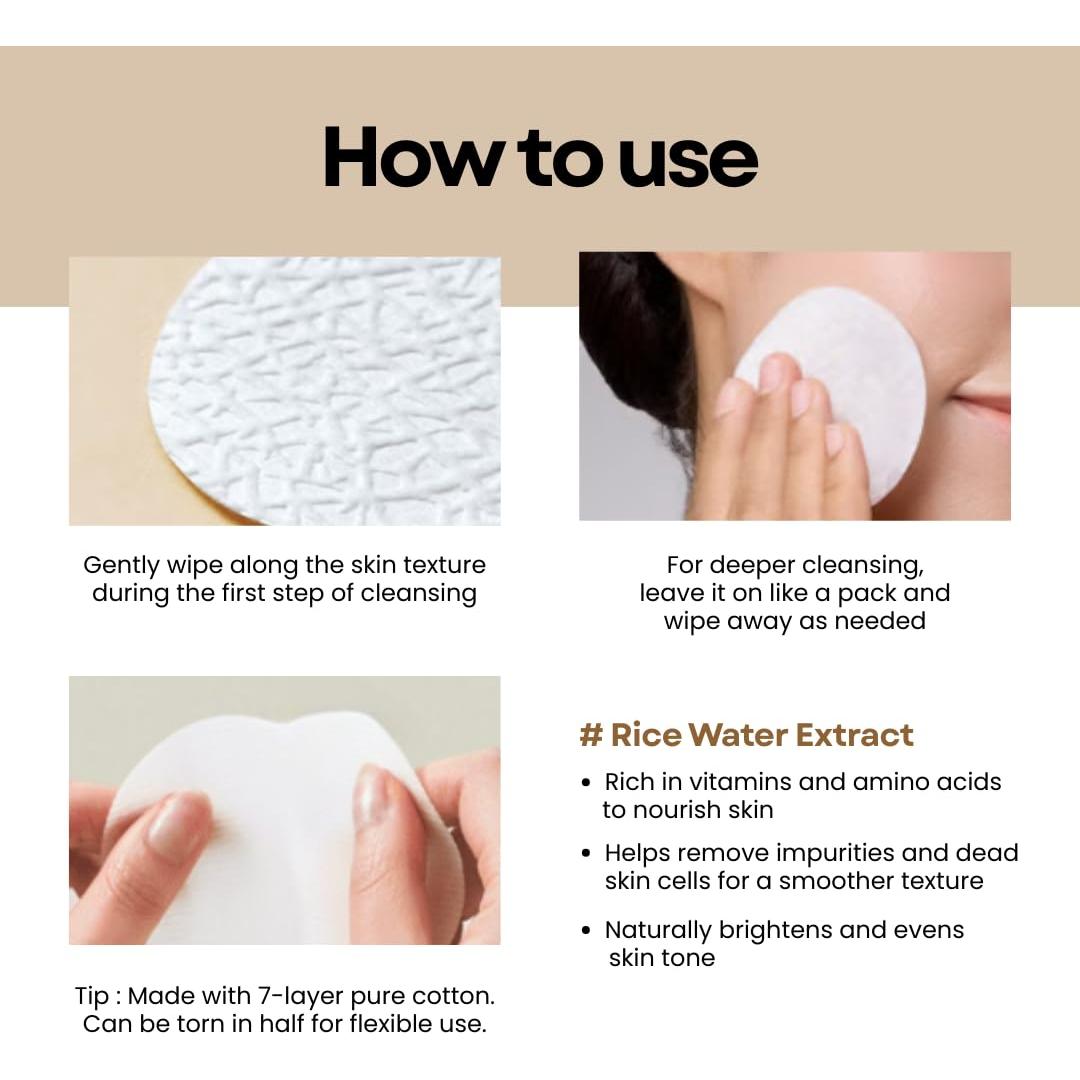 How to use

Gently wipe along the skin texture during the first step of cleansing

For deeper cleansing, leave it on like a pack and wipe away as needed

Tip : Made with 7-layer pure cotton. Can be torn in half for flexible use.

# Rice Water Extract

• Rich in vitamins and amino acids to nourish skin

• Helps remove impurities and dead skin cells for a smoother texture

• Naturally brightens and evens skin tone