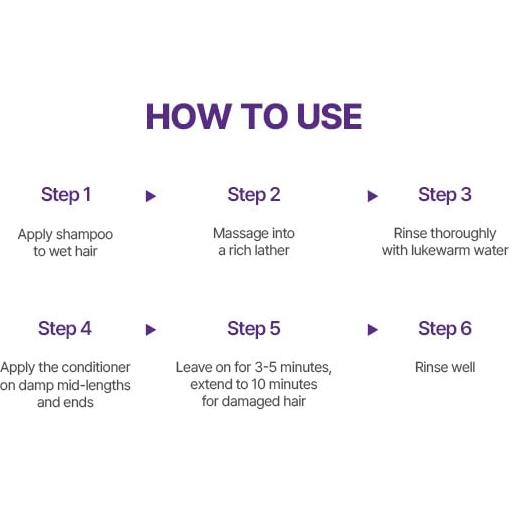 HOW TO USE

Step 1

Apply shampoo to wet hair

Step 2

Massage into a rich lather

Step 3

Rinse thoroughly with lukewarm water

Step 4

Apply the conditioner on damp mid-lengths and ends

Step 5

Leave on for 3-5 minutes, extend to 10 minutes for damaged hair

Step 6

Rinse well